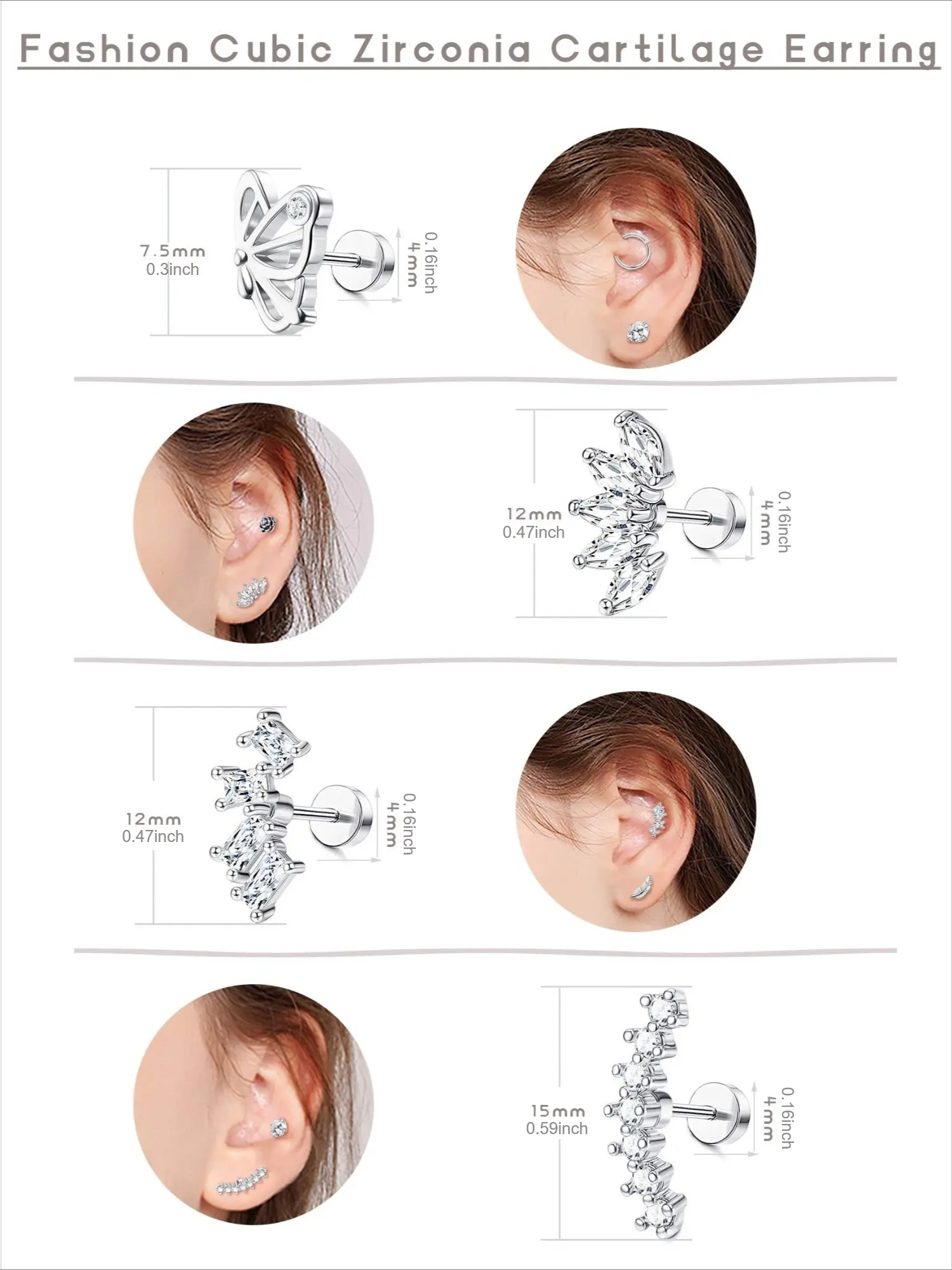 Fashion Cubic Zirconia Cartilage Earring

7.5mm
0.3inch

4mm
0.16inch

12mm
0.47inch

4mm
0.16inch

12mm
0.47inch

4mm
0.16inch

15mm
0.59inch

4mm
0.16inch