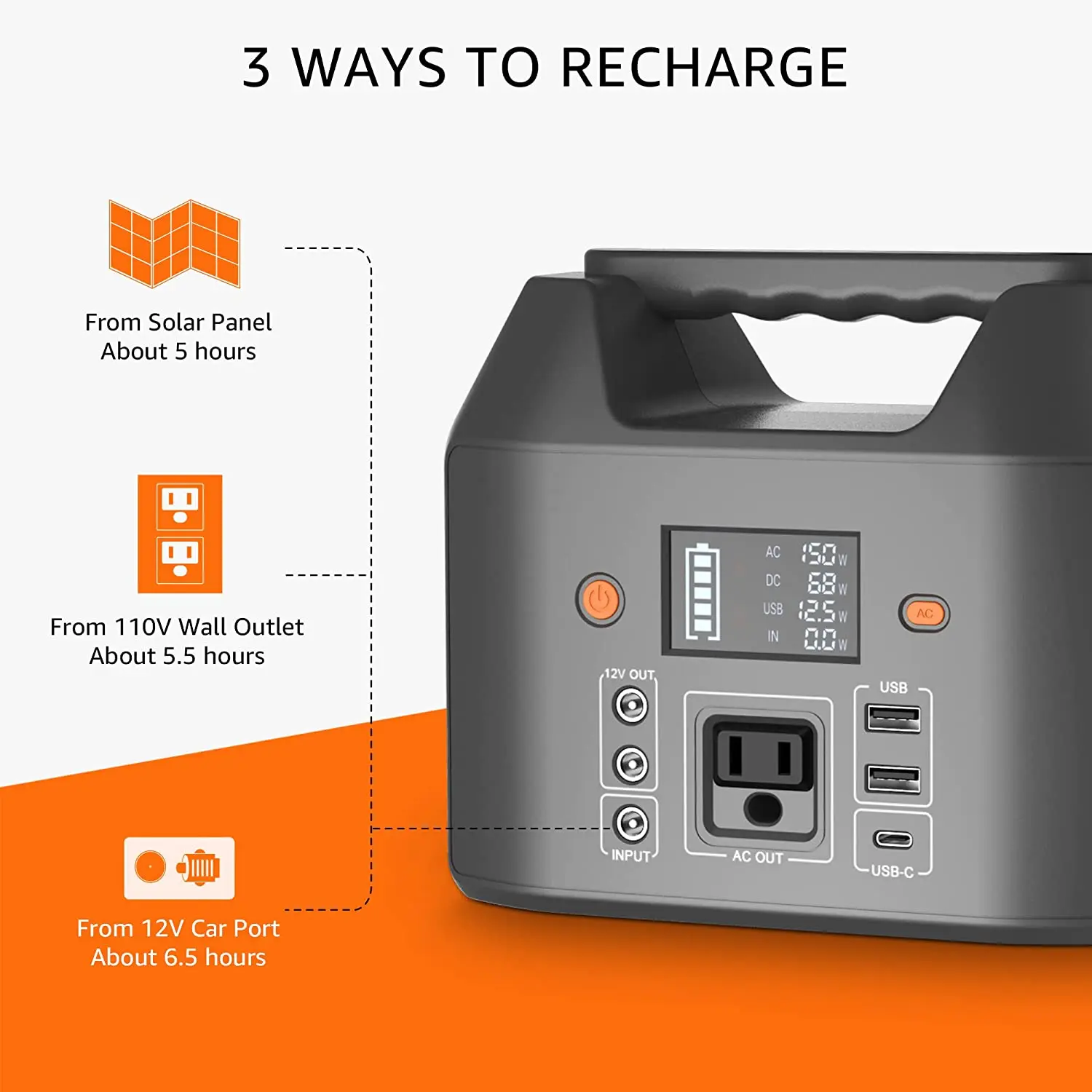 3 WAYS TO RECHARGE

From Solar Panel
About 5 hours

From 110V Wall Outlet
About 5.5 hours

From 12V Car Port
About 6.5 hours

AC 150 W
DC 68 W
USB 12.5 W
IN 0.0 W

AC

12V OUT

INPUT

AC OUT

USB

USB-C