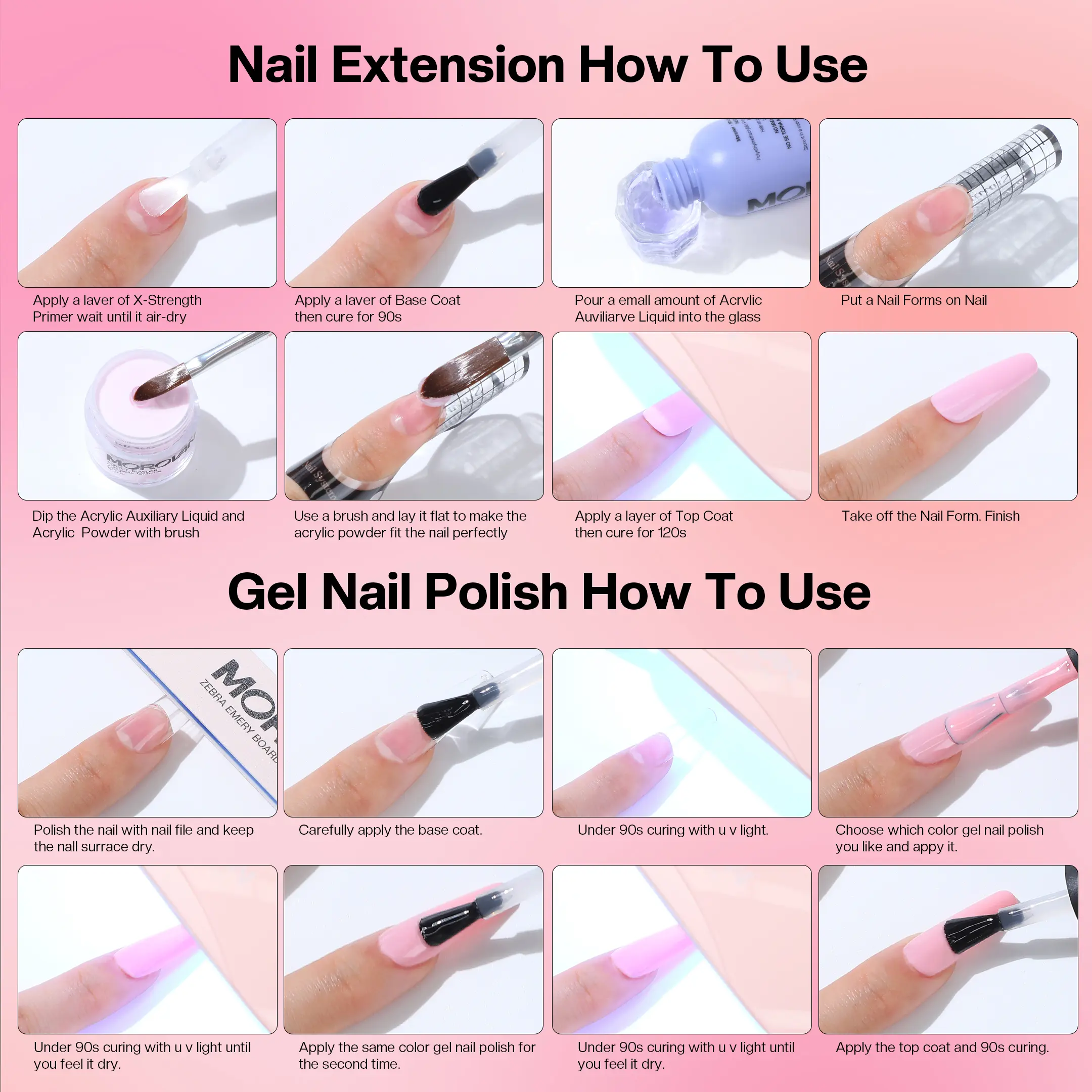 Nail Extension How To Use

Apply a laver of X-Strength Primer wait until it air-dry

Apply a laver of Base Coat then cure for 90s

MO

Pour a emall amount of Acrvlic Auviliarve Liquid into the glass

Put a Nail Forms on Nail

MOROVAN

Dip the Acrylic Auxiliary Liquid and Acrylic Powder with brush

Use a brush and lay it flat to make the acrylic powder fit the nail perfectly

Apply a layer of Top Coat then cure for 120s

Take off the Nail Form. Finish

Gel Nail Polish How To Use

MO ZEBRA EMERY BOARD

Polish the nail with nail file and keep the nall surrace dry.

Carefully apply the base coat.

Under 90s curing with u v light.

Choose which color gel nail polish you like and appy it.

Under 90s curing with u v light until you feel it dry.

Apply the same color gel nail polish for the second time.

Under 90s curing with u v light until you feel it dry.

Apply the top coat and 90s curing.