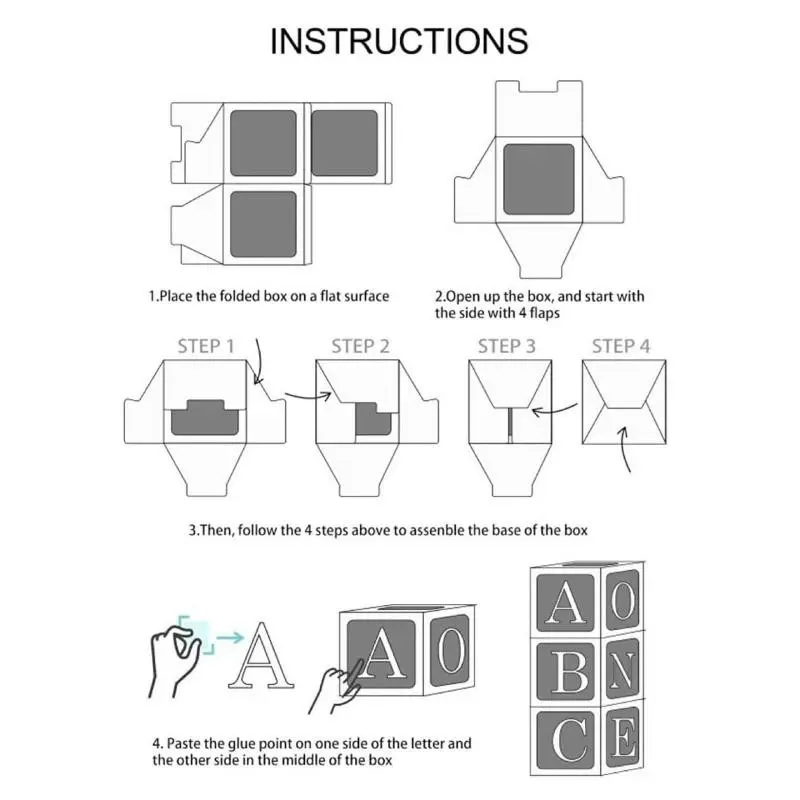 INSTRUCTIONS

1.Place the folded box on a flat surface

2.Open up the box, and start with the side with 4 flaps

STEP 1

STEP 2

STEP 3

STEP 4

3.Then, follow the 4 steps above to assenble the base of the box

A

A O

A O

B N

C E

4. Paste the glue point on one side of the letter and the other side in the middle of the box