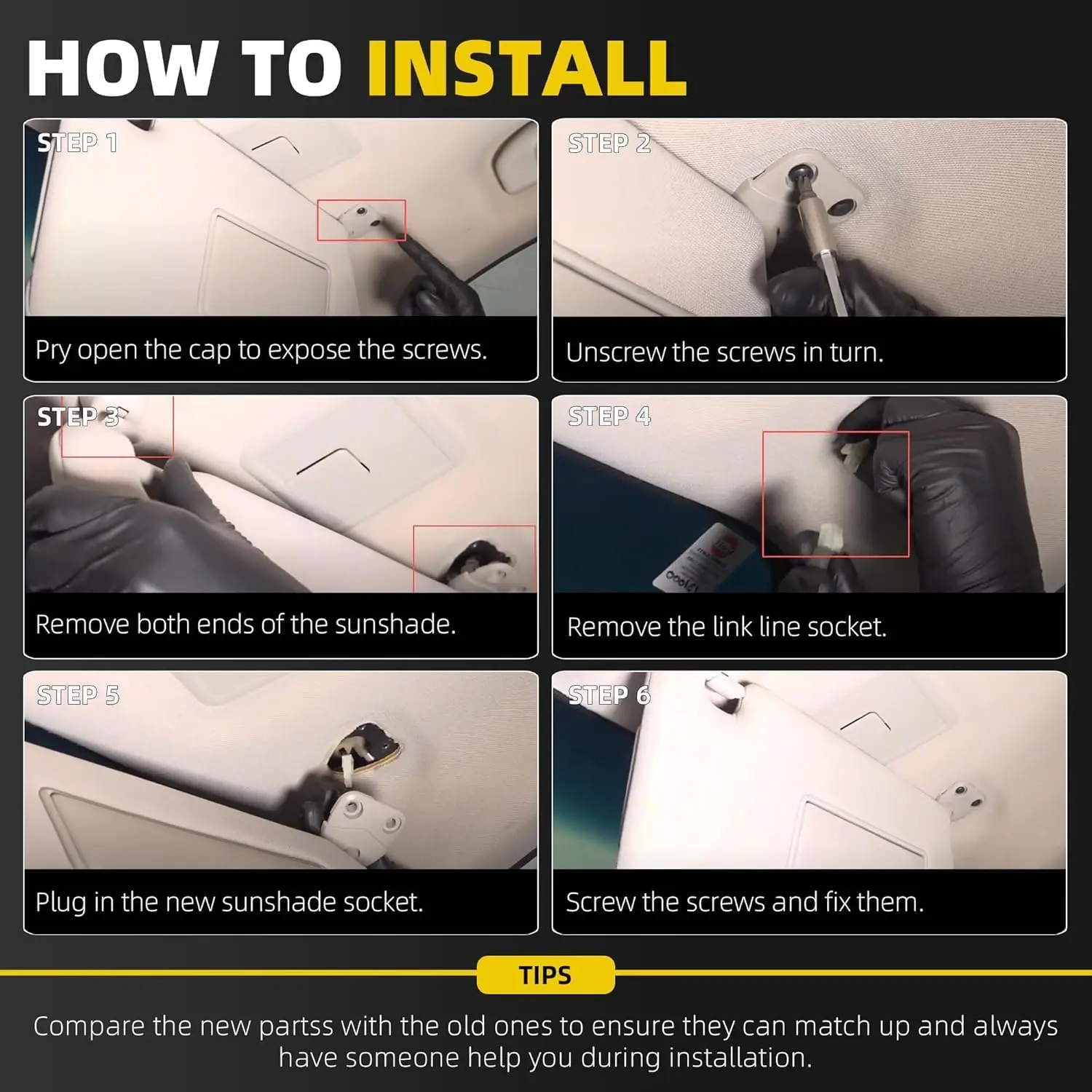 HOW TO INSTALL

STEP 1

Pry open the cap to expose the screws.

STEP 2

Unscrew the screws in turn.

STEP 3

Remove both ends of the sunshade.

STEP 4

Remove the link line socket.

STEP 5

Plug in the new sunshade socket.

STEP 6

Screw the screws and fix them.

TIPS

Compare the new partss with the old ones to ensure they can match up and always have someone help you during installation.