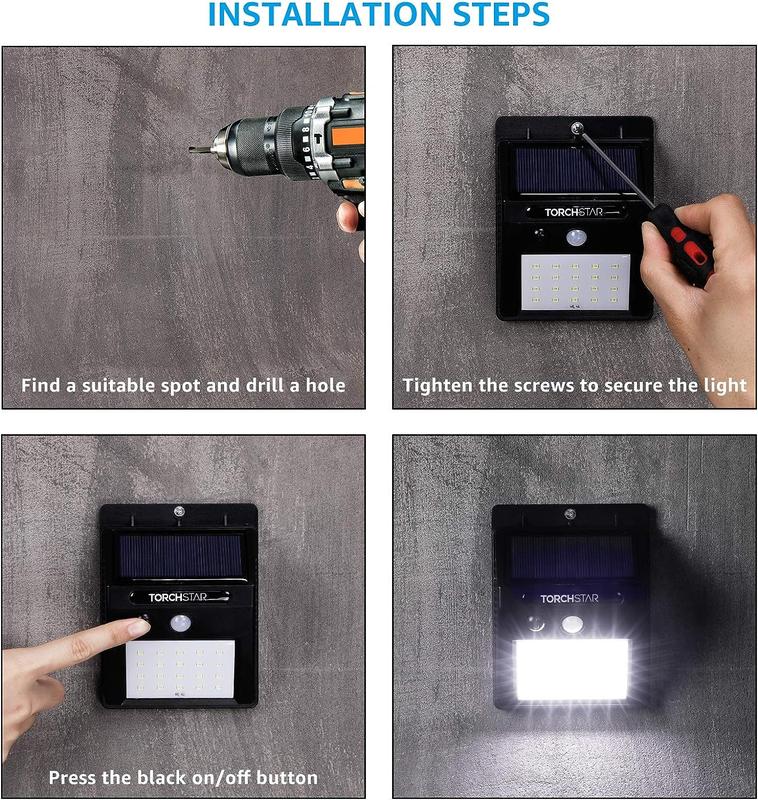 INSTALLATION STEPS

Find a suitable spot and drill a hole

TORCHSTAR

Tighten the screws to secure the light

TORCHSTAR

Press the black on/off button

TORCHSTAR