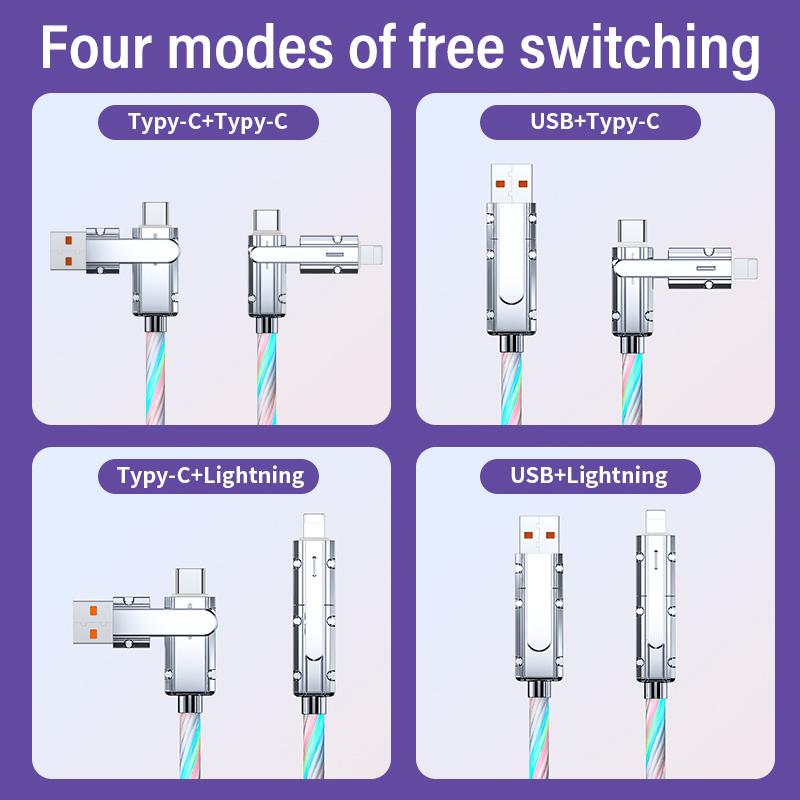 Four modes of free switching

Typy-C+Typy-C

USB+Typy-C

Typy-C+Lightning

USB+Lightning