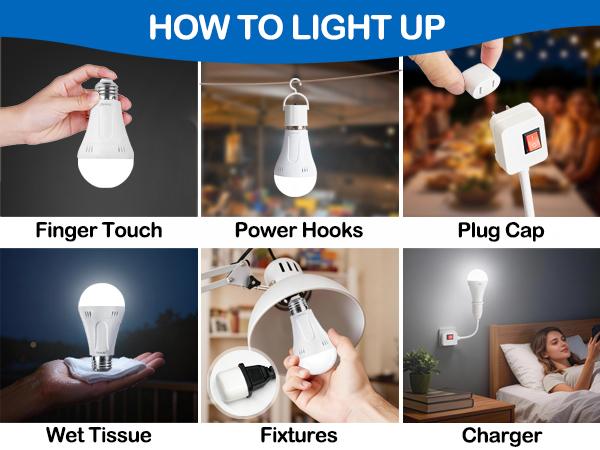 HOW TO LIGHT UP

Finger Touch

Power Hooks

Plug Cap

Wet Tissue

Fixtures

Charger