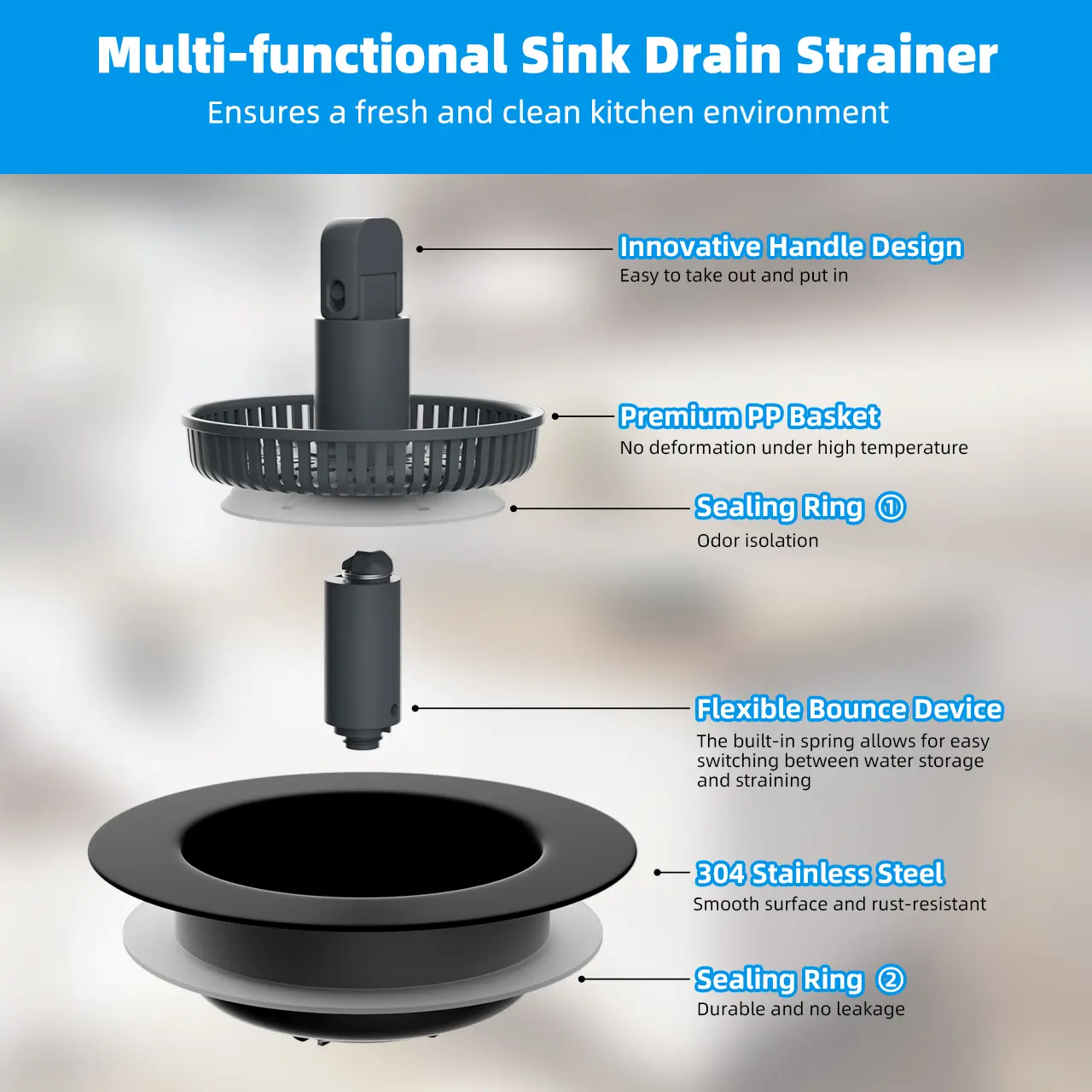 Multi-functional Sink Drain Strainer

Ensures a fresh and clean kitchen environment

Innovative Handle Design
Easy to take out and put in

Premium PP Basket
No deformation under high temperature

Sealing Ring ①
Odor isolation

Flexible Bounce Device
The built-in spring allows for easy switching between water storage and straining

304 Stainless Steel
Smooth surface and rust-resistant

Sealing Ring ②
Durable and no leakage