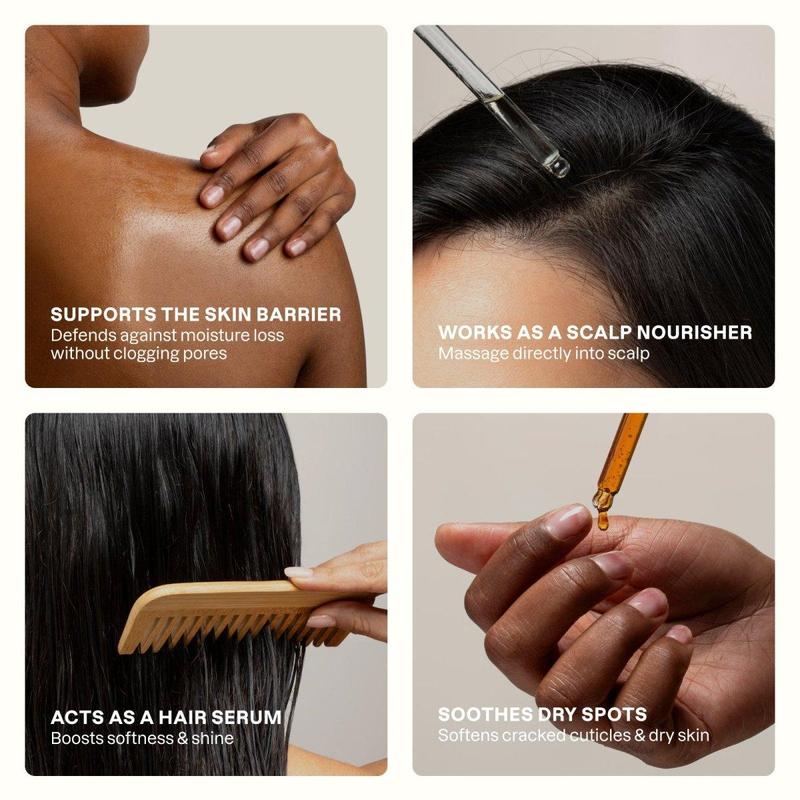 SUPPORTS THE SKIN BARRIER
Defends against moisture loss without clogging pores

WORKS AS A SCALP NOURISHER
Massage directly into scalp

ACTS AS A HAIR SERUM
Boosts softness & shine

SOOTHES DRY SPOTS
Softens cracked cuticles & dry skin