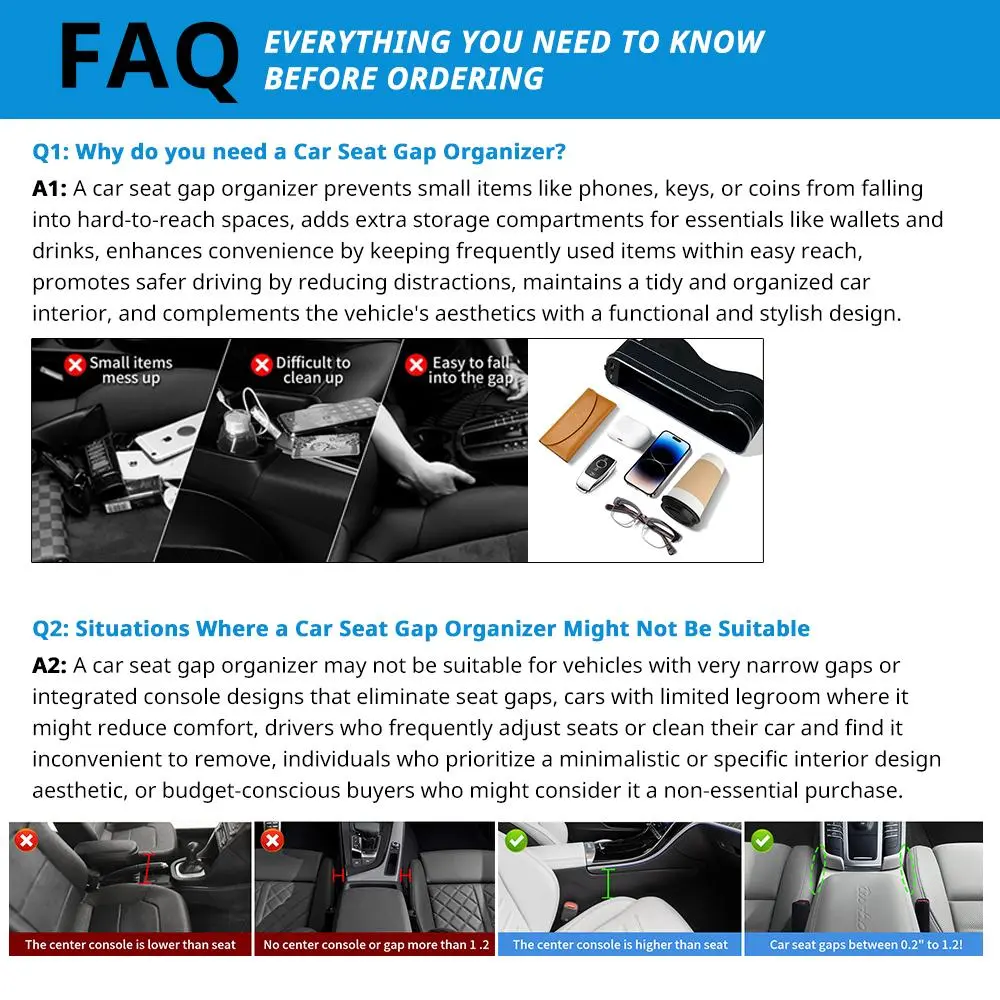 FAQ EVERYTHING YOU NEED TO KNOW BEFORE ORDERING

Q1: Why do you need a Car Seat Gap Organizer?

A1: A car seat gap organizer prevents small items like phones, keys, or coins from falling into hard-to-reach spaces, adds extra storage compartments for essentials like wallets and drinks, enhances convenience by keeping frequently used items within easy reach, promotes safer driving by reducing distractions, maintains a tidy and organized car interior, and complements the vehicle's aesthetics with a functional and stylish design.

Small items mess up

Difficult to clean up

Easy to fall into the gap

Q2: Situations Where a Car Seat Gap Organizer Might Not Be Suitable

A2: A car seat gap organizer may not be suitable for vehicles with very narrow gaps or integrated console designs that eliminate seat gaps, cars with limited legroom where it might reduce comfort, drivers who frequently adjust seats or clean their car and find it inconvenient to remove, individuals who prioritize a minimalistic or specific interior design aesthetic, or budget-conscious buyers who might consider it a non-essential purchase.

The center console is lower than seat

No center console or gap more than 1 .2

The center console is higher than seat

Car seat gaps between 0.2" to 1.2!