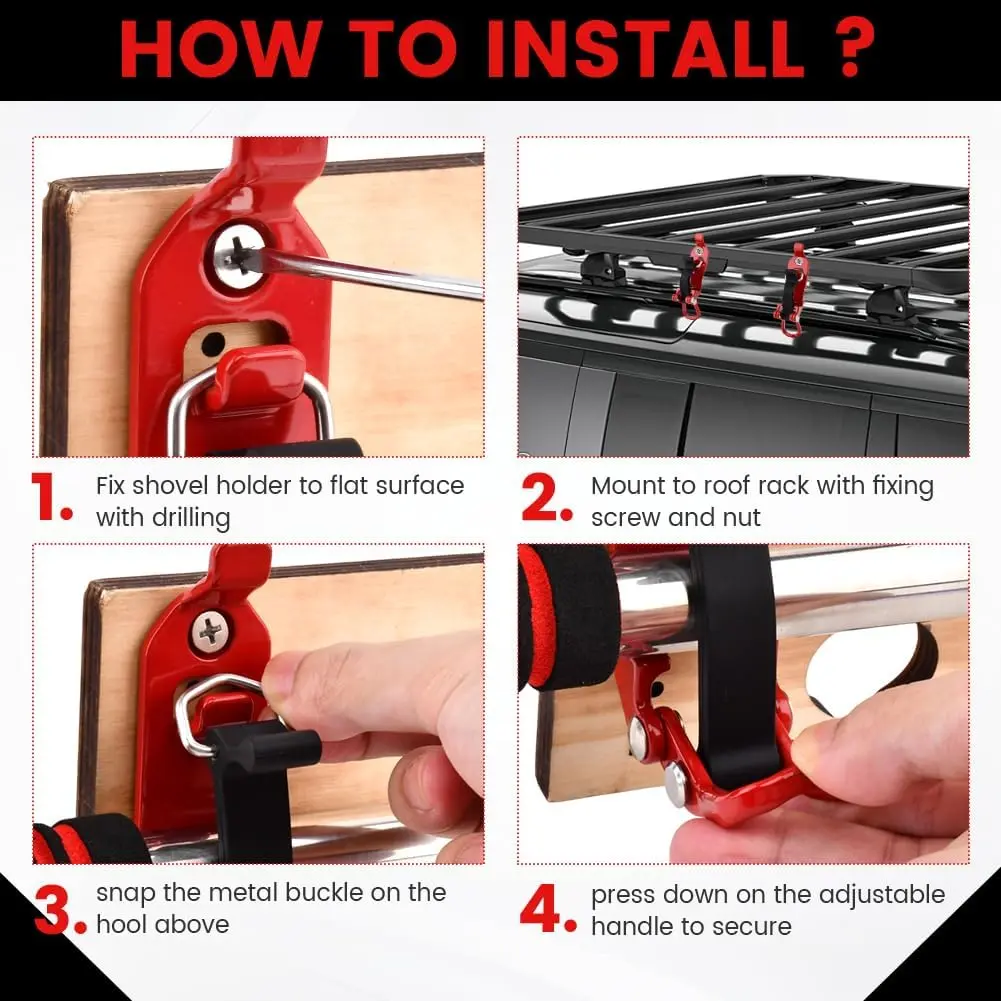 HOW TO INSTALL ?

1. Fix shovel holder to flat surface with drilling

2. Mount to roof rack with fixing screw and nut

3. snap the metal buckle on the hool above

4. press down on the adjustable handle to secure