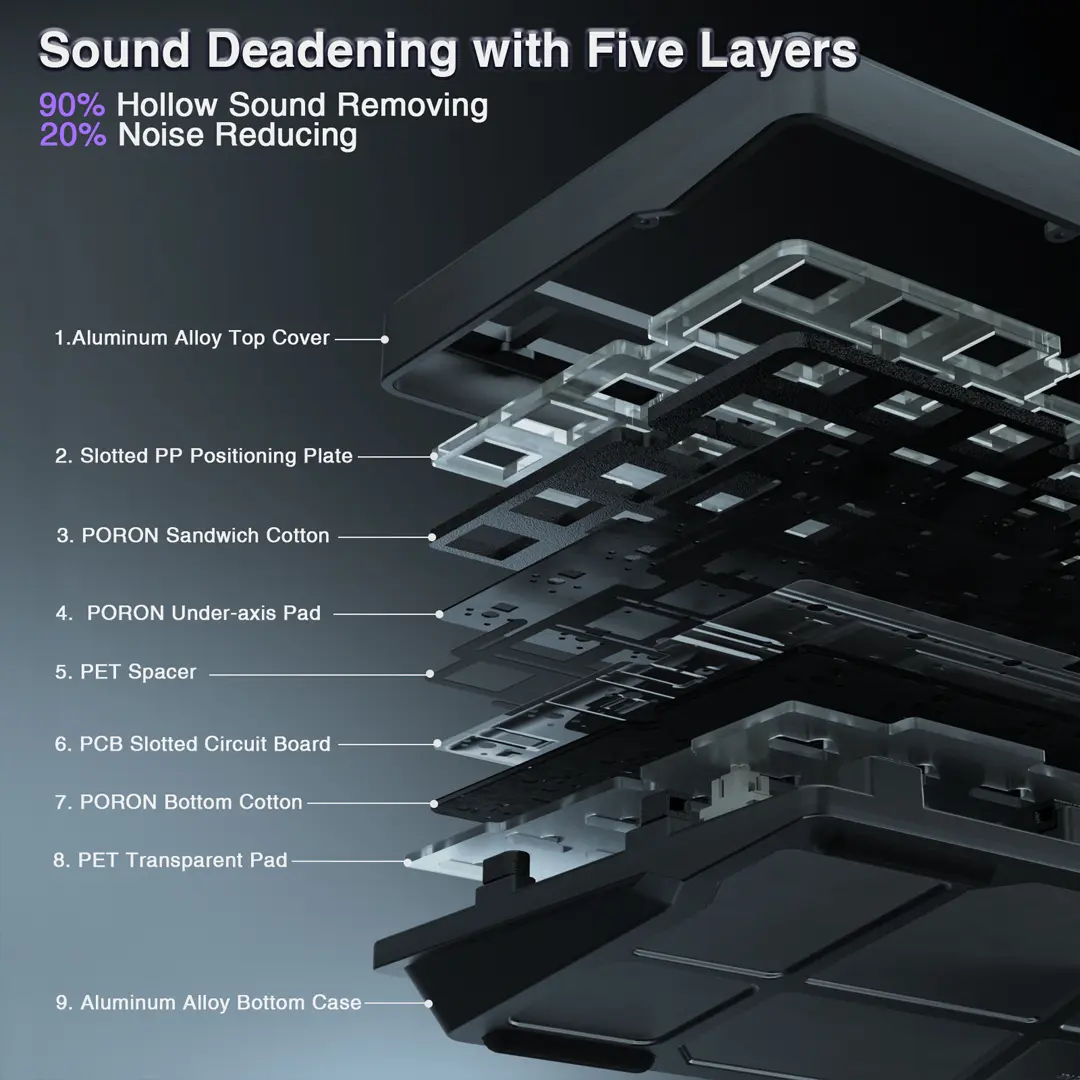 Sound Deadening with Five Layers

90% Hollow Sound Removing
20% Noise Reducing

1.Aluminum Alloy Top Cover

2. Slotted PP Positioning Plate

3. PORON Sandwich Cotton

4. PORON Under-axis Pad

5. PET Spacer

6. PCB Slotted Circuit Board

7. PORON Bottom Cotton

8. PET Transparent Pad

9. Aluminum Alloy Bottom Case