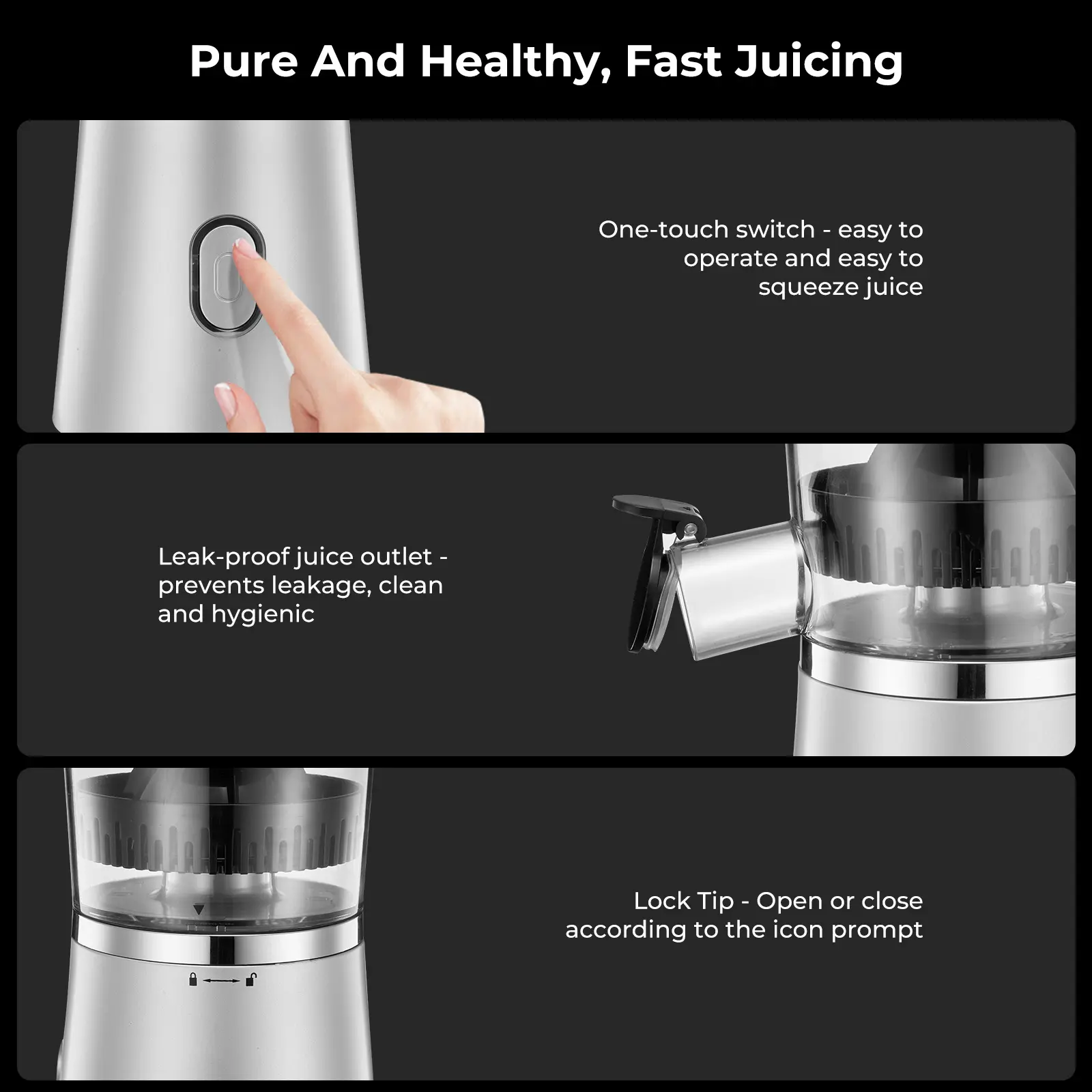 Pure And Healthy, Fast Juicing

One-touch switch - easy to operate and easy to squeeze juice

Leak-proof juice outlet - prevents leakage, clean and hygienic

Lock Tip - Open or close according to the icon prompt