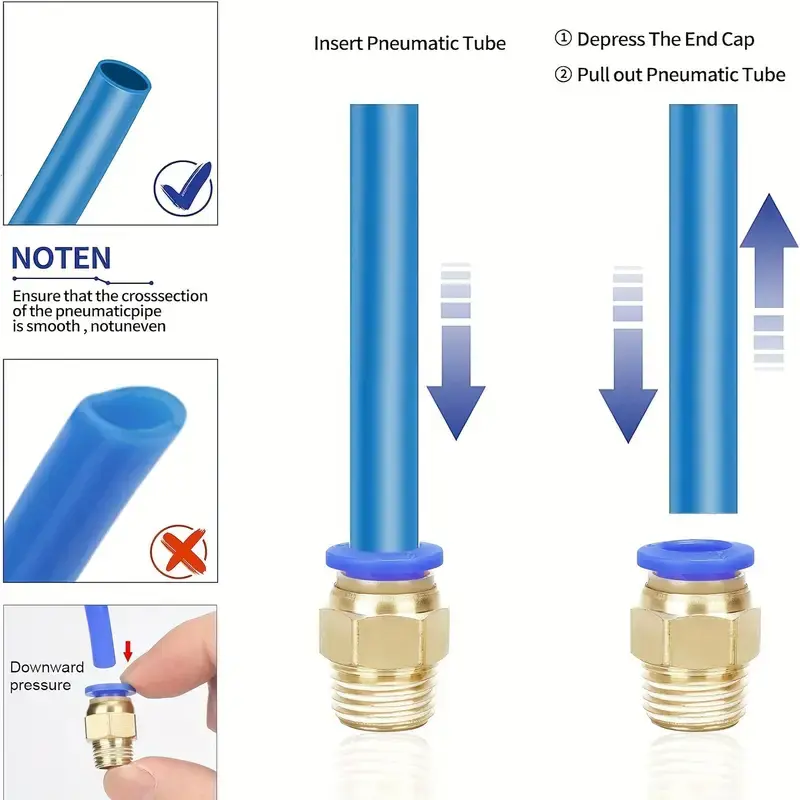 NOTEN

Ensure that the crosssection of the pneumaticpipe is smooth , notuneven

Downward pressure

Insert Pneumatic Tube

① Depress The End Cap

② Pull out Pneumatic Tube