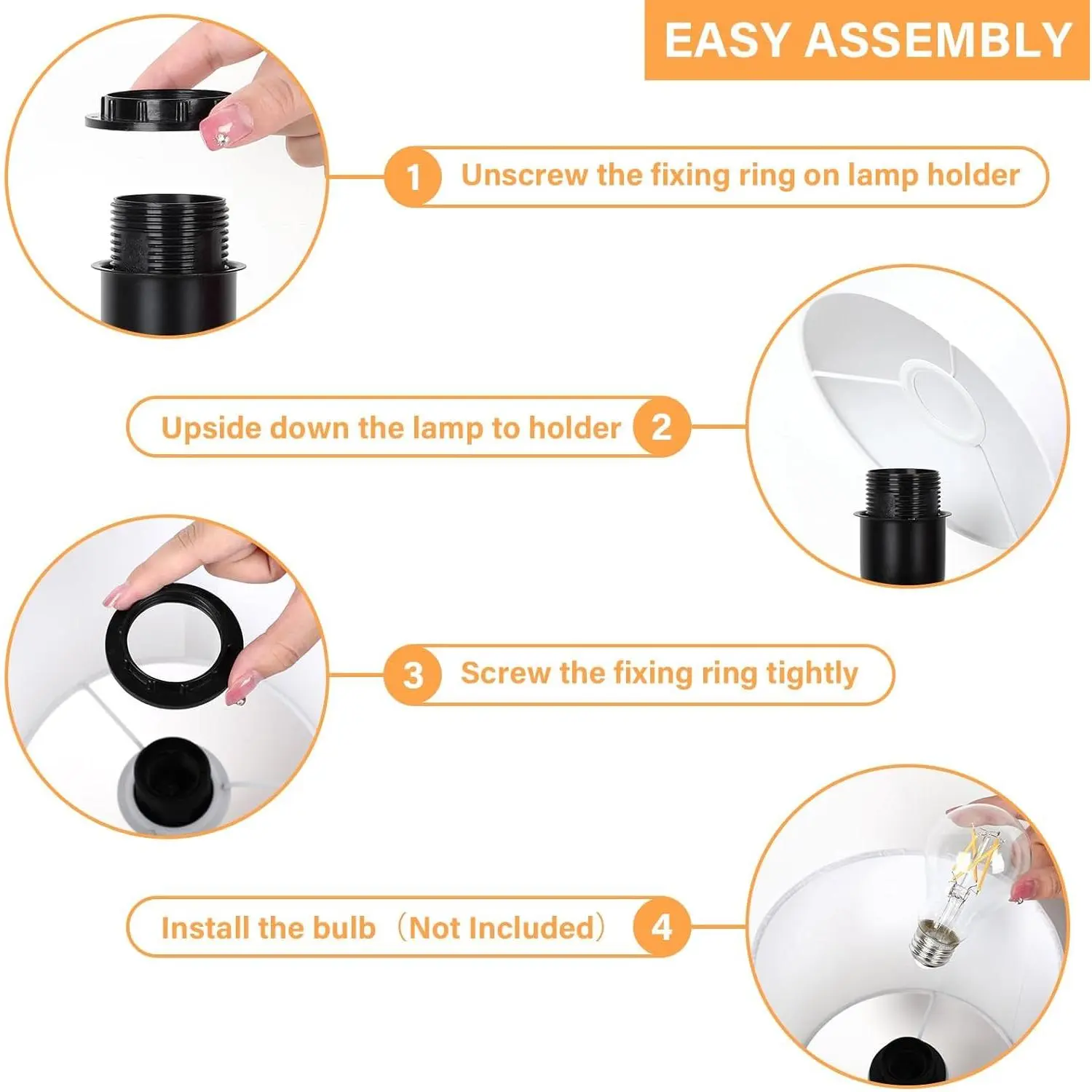 EASY ASSEMBLY

1 Unscrew the fixing ring on lamp holder

Upside down the lamp to holder 2

3 Screw the fixing ring tightly

Install the bulb（Not Included） 4