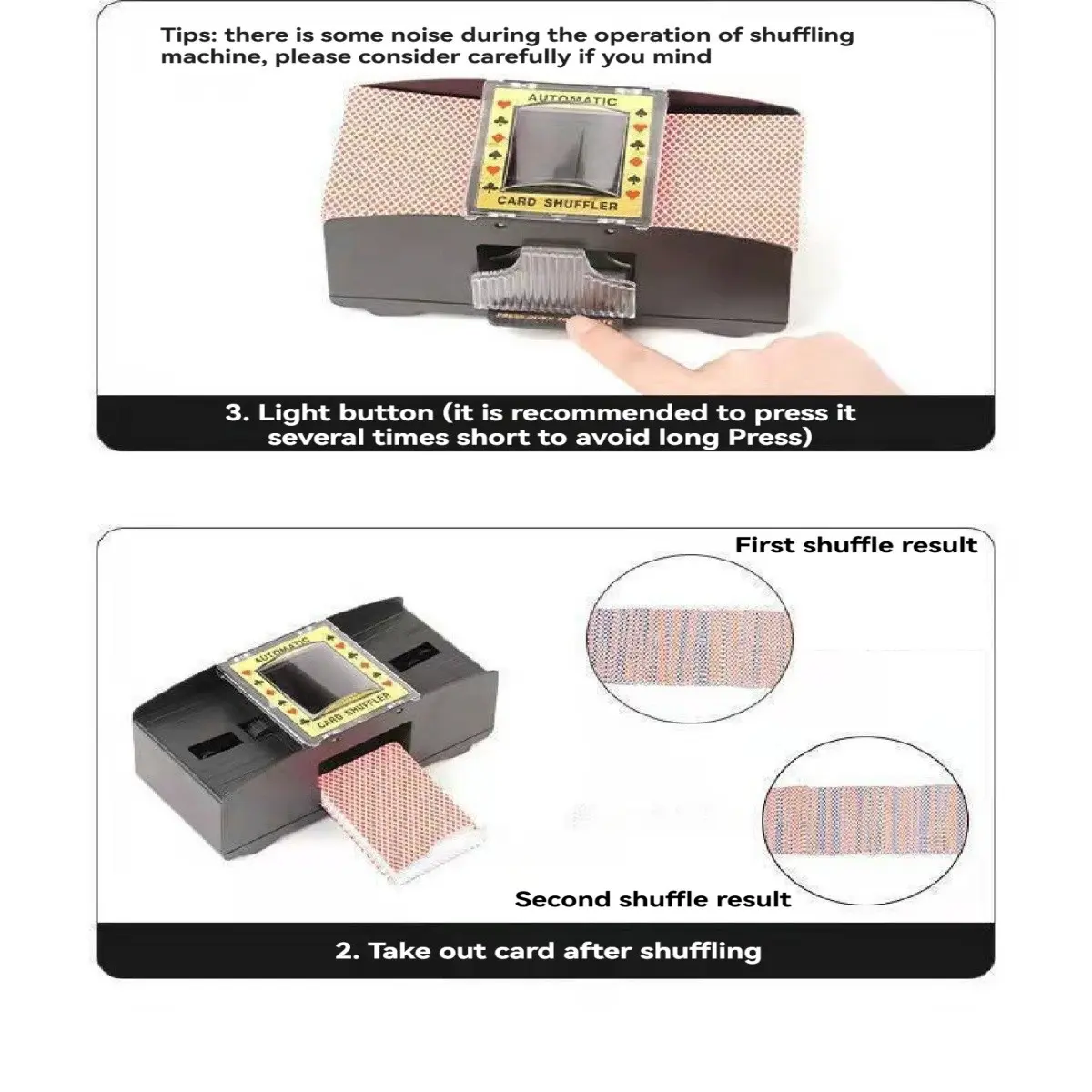 Tips: there is some noise during the operation of shuffling machine, please consider carefully if you mind

AUTOMATIC

CARD SHUFFLER

3. Light button (it is recommended to press it several times short to avoid long Press)

First shuffle result

AUTOMATIC

CARD SHUFFLER

Second shuffle result

2. Take out card after shuffling