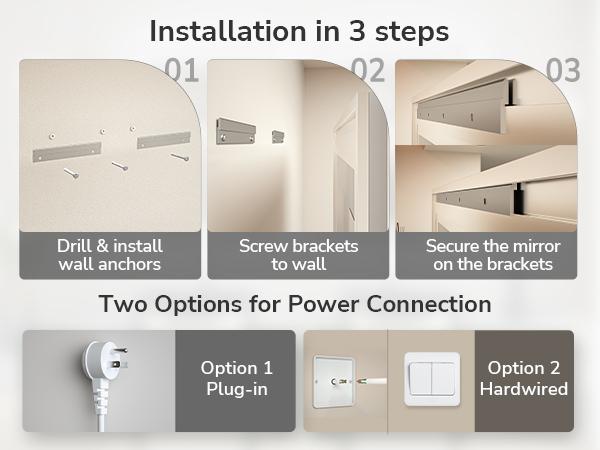 Installation in 3 steps

01

Drill & install wall anchors

02

Screw brackets to wall

03

Secure the mirror on the brackets

Two Options for Power Connection

Option 1 Plug-in

Option 2 Hardwired