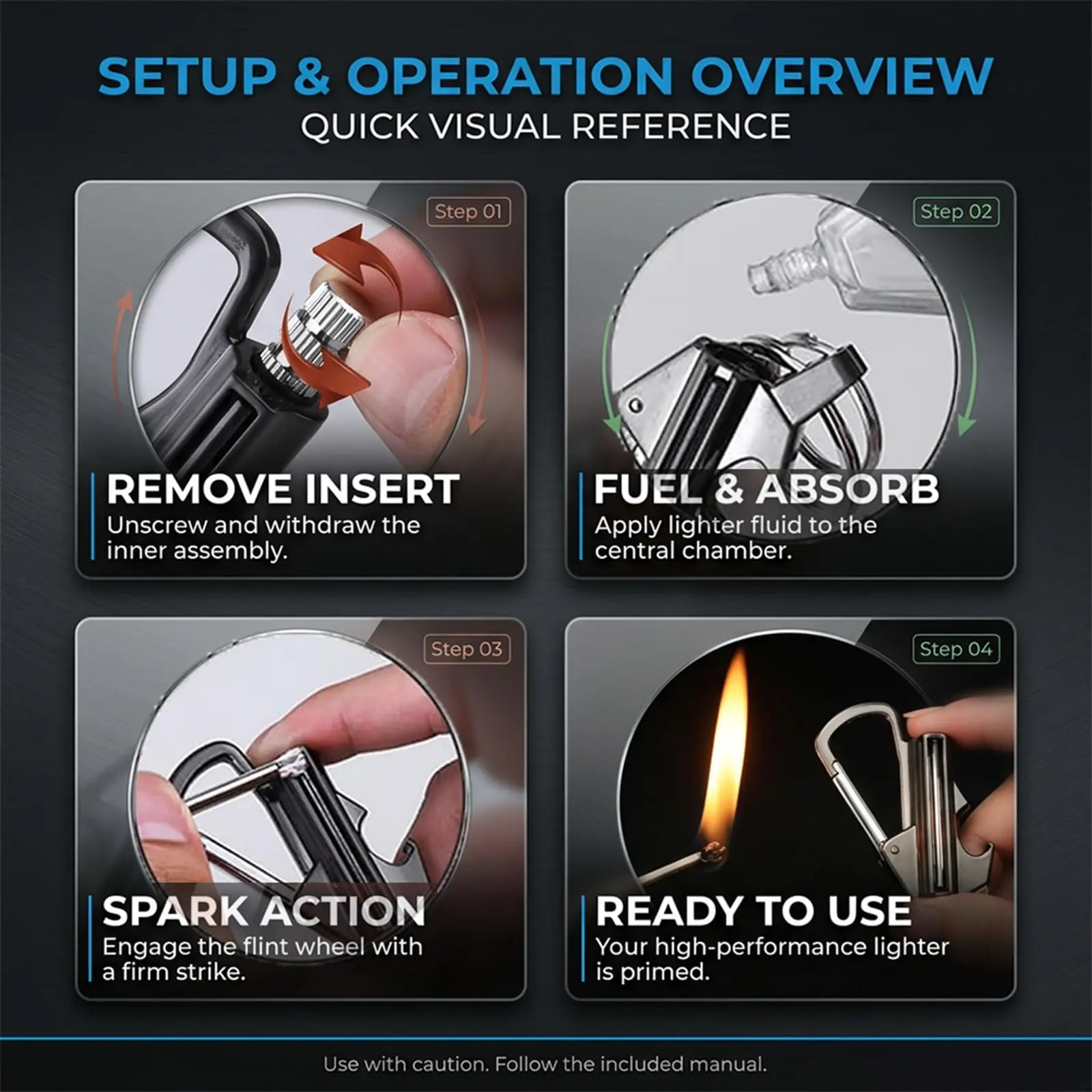 SETUP & OPERATION OVERVIEW
QUICK VISUAL REFERENCE

Step 01
REMOVE INSERT
Unscrew and withdraw the inner assembly.

Step 02
FUEL & ABSORB
Apply lighter fluid to the central chamber.

Step 03
SPARK ACTION
Engage the flint wheel with a firm strike.

Step 04
READY TO USE
Your high-performance lighter is primed.

Use with caution. Follow the included manual.