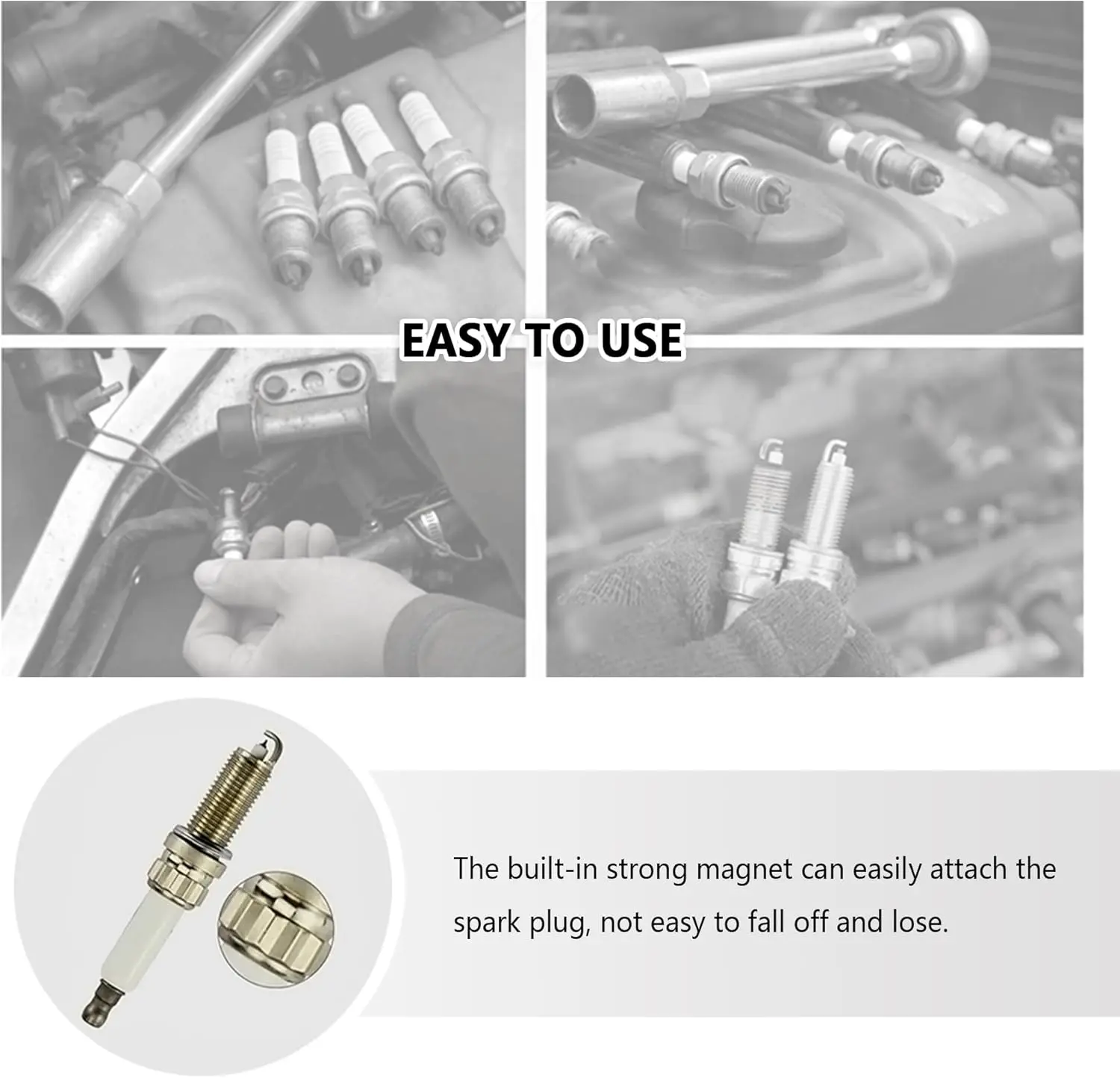 EASY TO USE

The built-in strong magnet can easily attach the spark plug, not easy to fall off and lose.