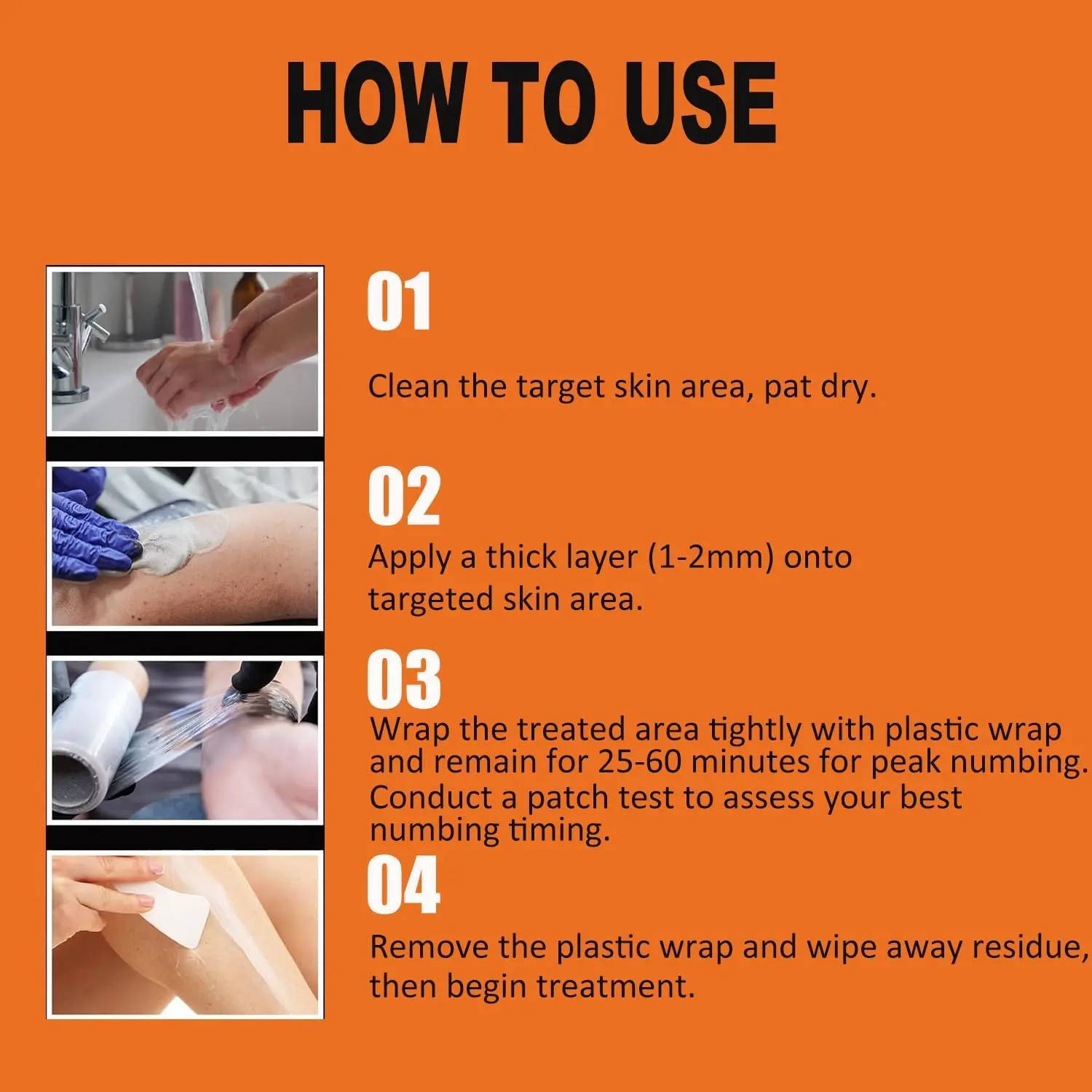 HOW TO USE

01

Clean the target skin area, pat dry.

02

Apply a thick layer (1-2mm) onto targeted skin area.

03

Wrap the treated area tightly with plastic wrap and remain for 25-60 minutes for peak numbing. Conduct a patch test to assess your best numbing timing.

04

Remove the plastic wrap and wipe away residue, then begin treatment.