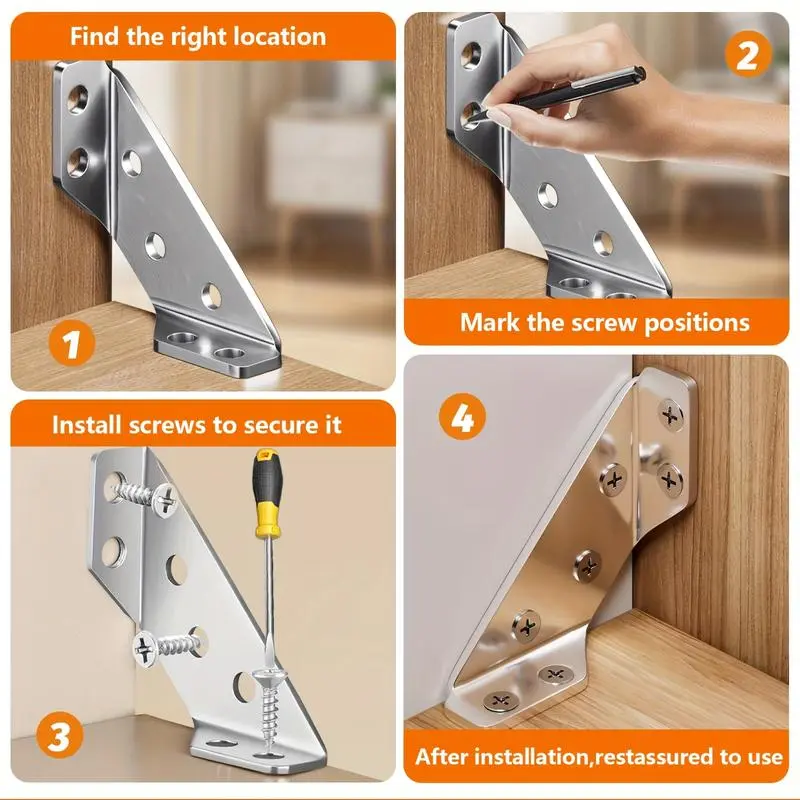 Find the right location

1

2

Mark the screw positions

Install screws to secure it

3

4

After installation,restassured to use