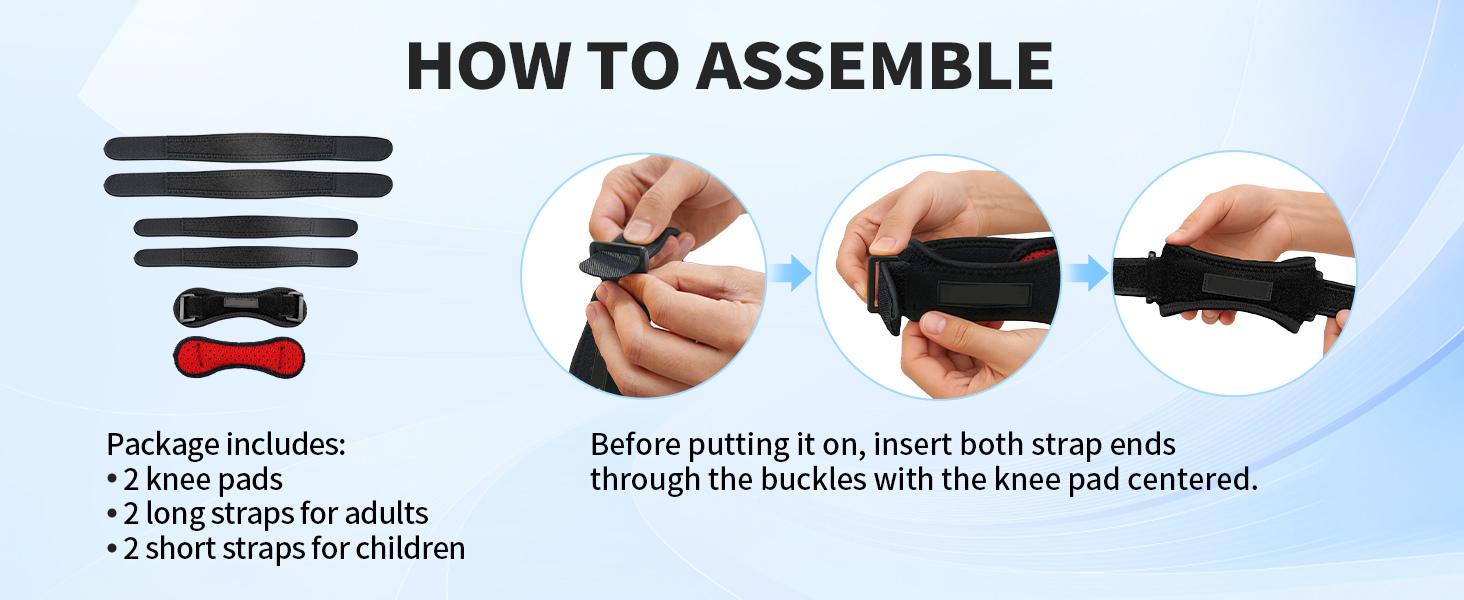 HOW TO ASSEMBLE

Package includes:
• 2 knee pads
• 2 long straps for adults
• 2 short straps for children

Before putting it on, insert both strap ends through the buckles with the knee pad centered.