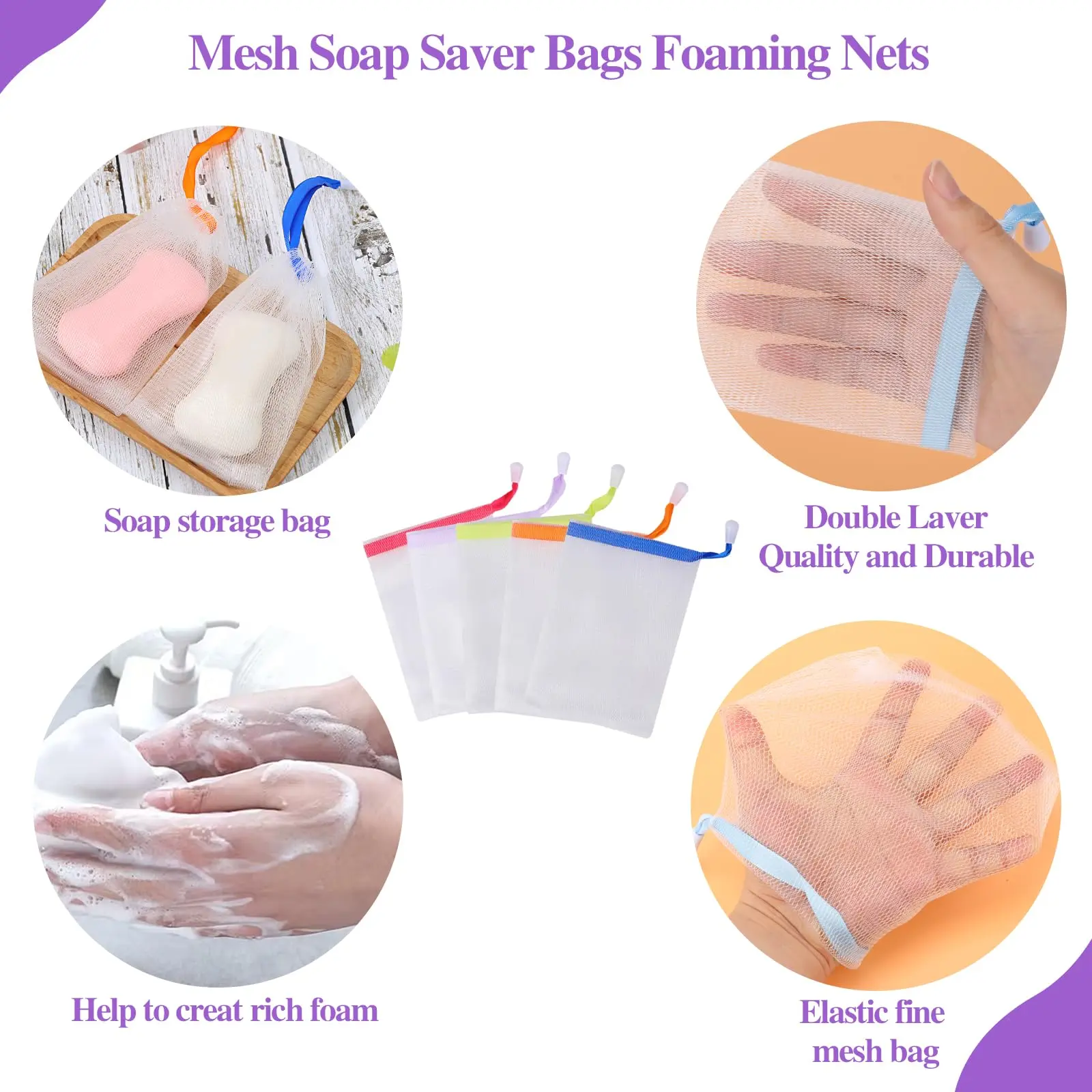 Mesh Soap Saver Bags Foaming Nets

Soap storage bag

Double Laver
Quality and Durable

Help to creat rich foam

Elastic fine
mesh bag