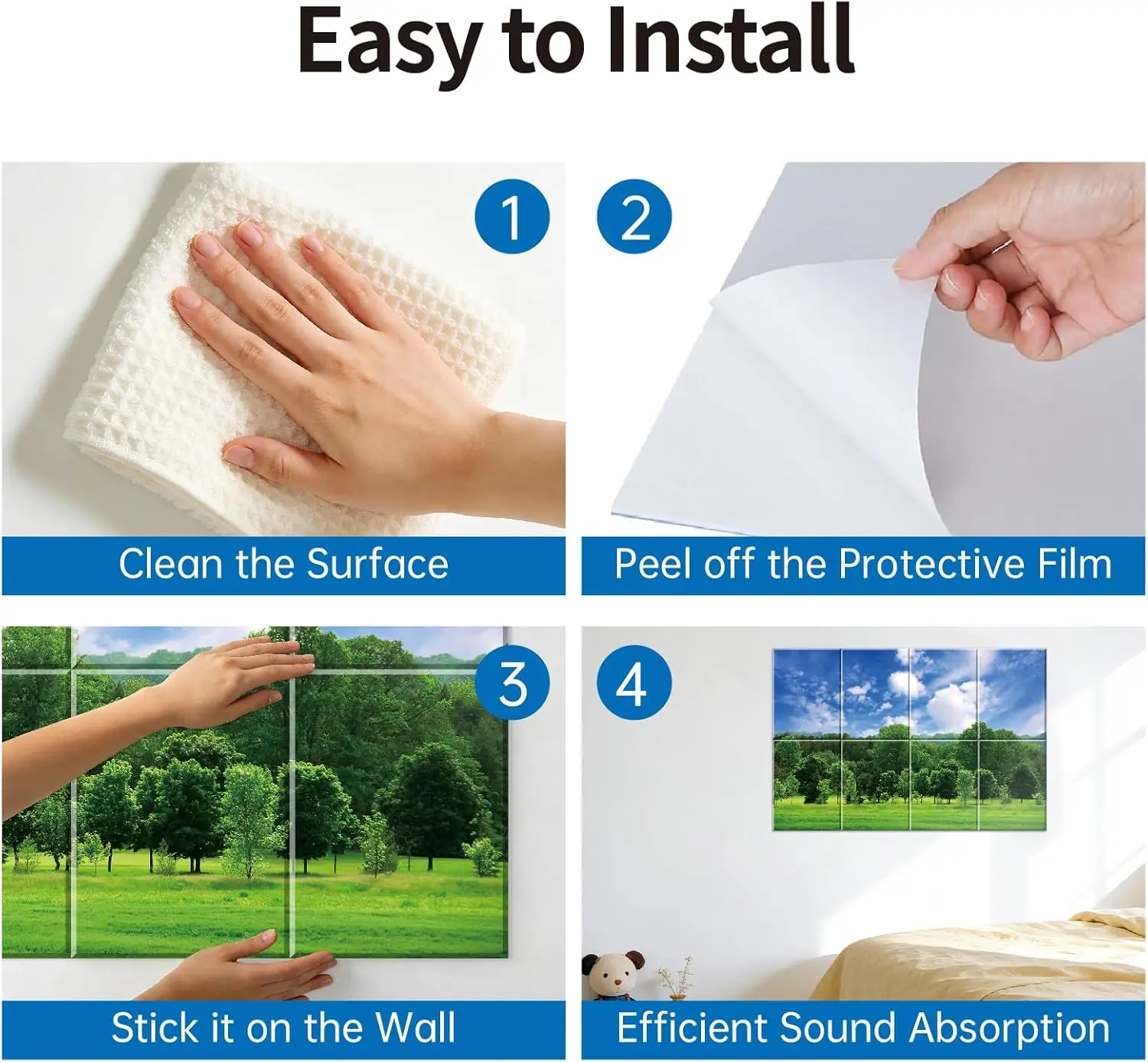 Easy to Install

1

Clean the Surface

2

Peel off the Protective Film

3

Stick it on the Wall

4

Efficient Sound Absorption