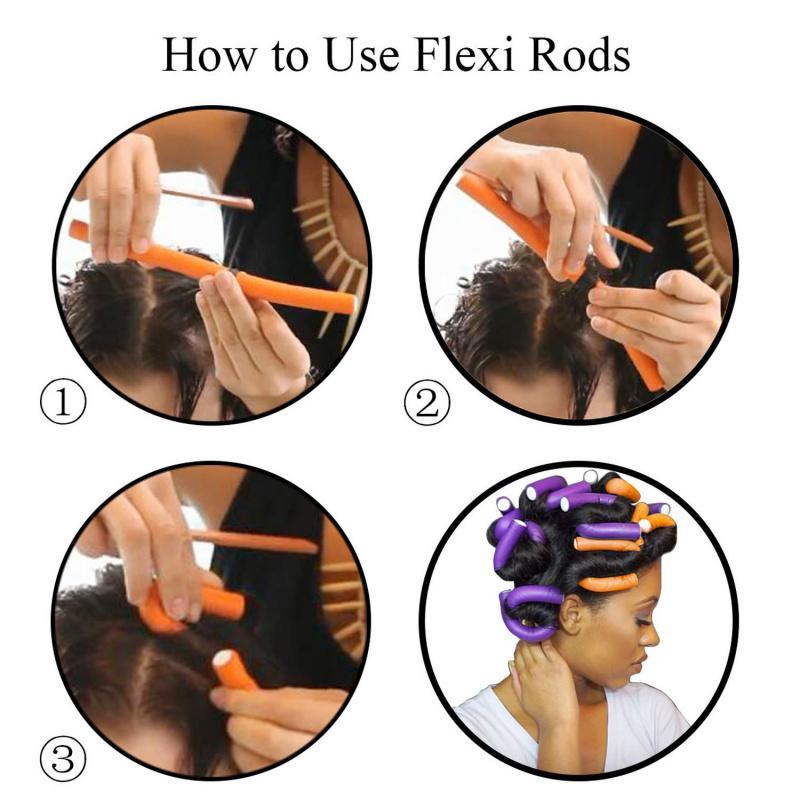 How to Use Flexi Rods

①

②

③