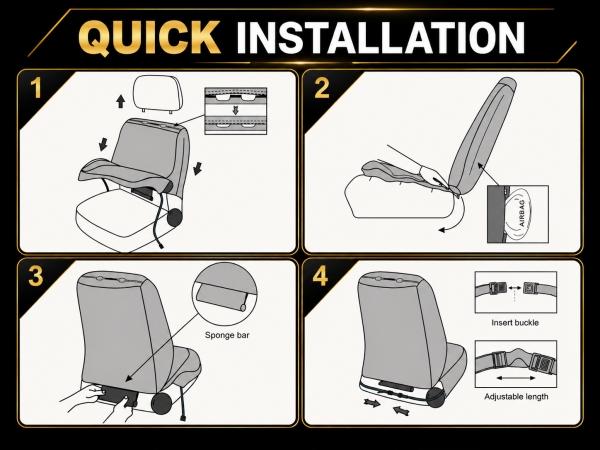 QUICK INSTALLATION

1

2

AIRBAG

3

Sponge bar

4

Insert buckle

Adjustable length