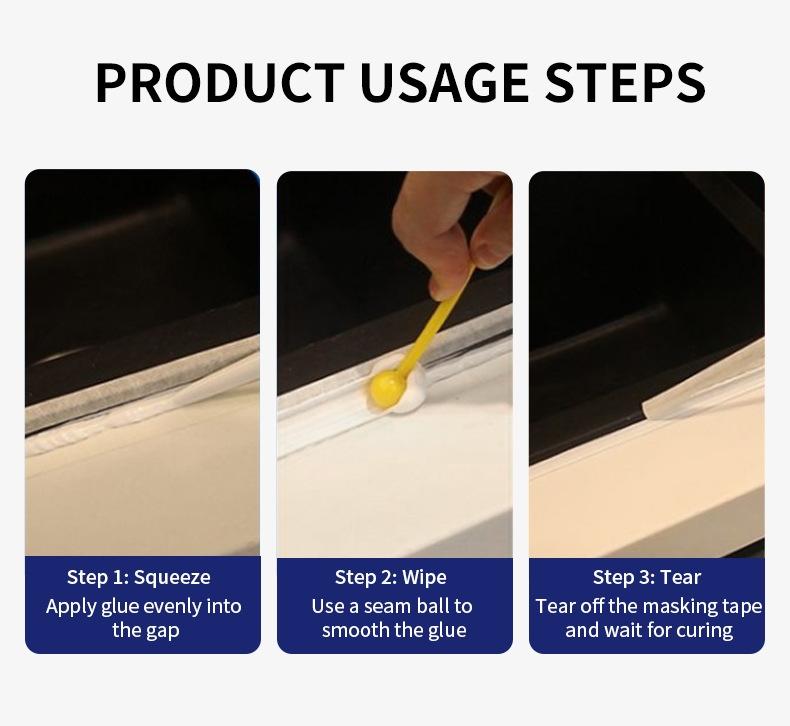 PRODUCT USAGE STEPS

Step 1: Squeeze
Apply glue evenly into the gap

Step 2: Wipe
Use a seam ball to smooth the glue

Step 3: Tear
Tear off the masking tape and wait for curing