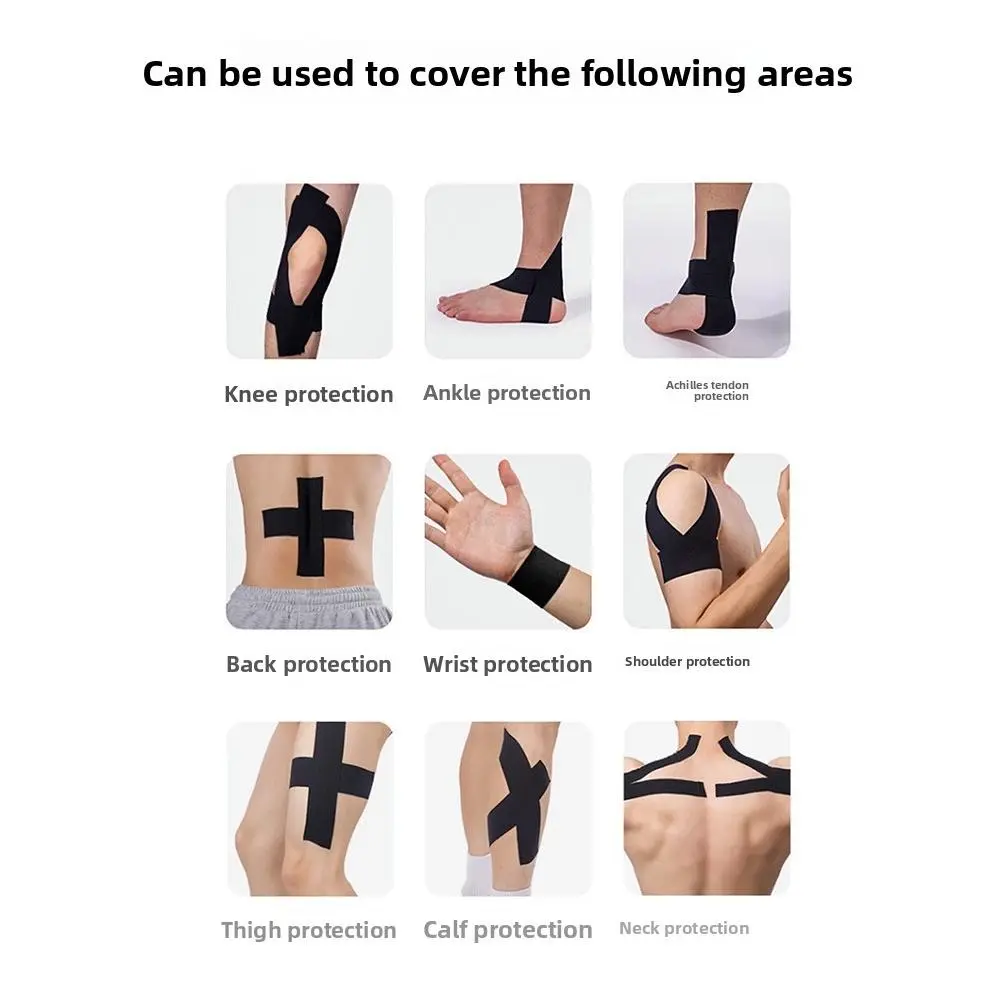 Can be used to cover the following areas

Knee protection

Ankle protection

Achilles tendon protection

Back protection

Wrist protection

Shoulder protection

Thigh protection

Calf protection

Neck protection