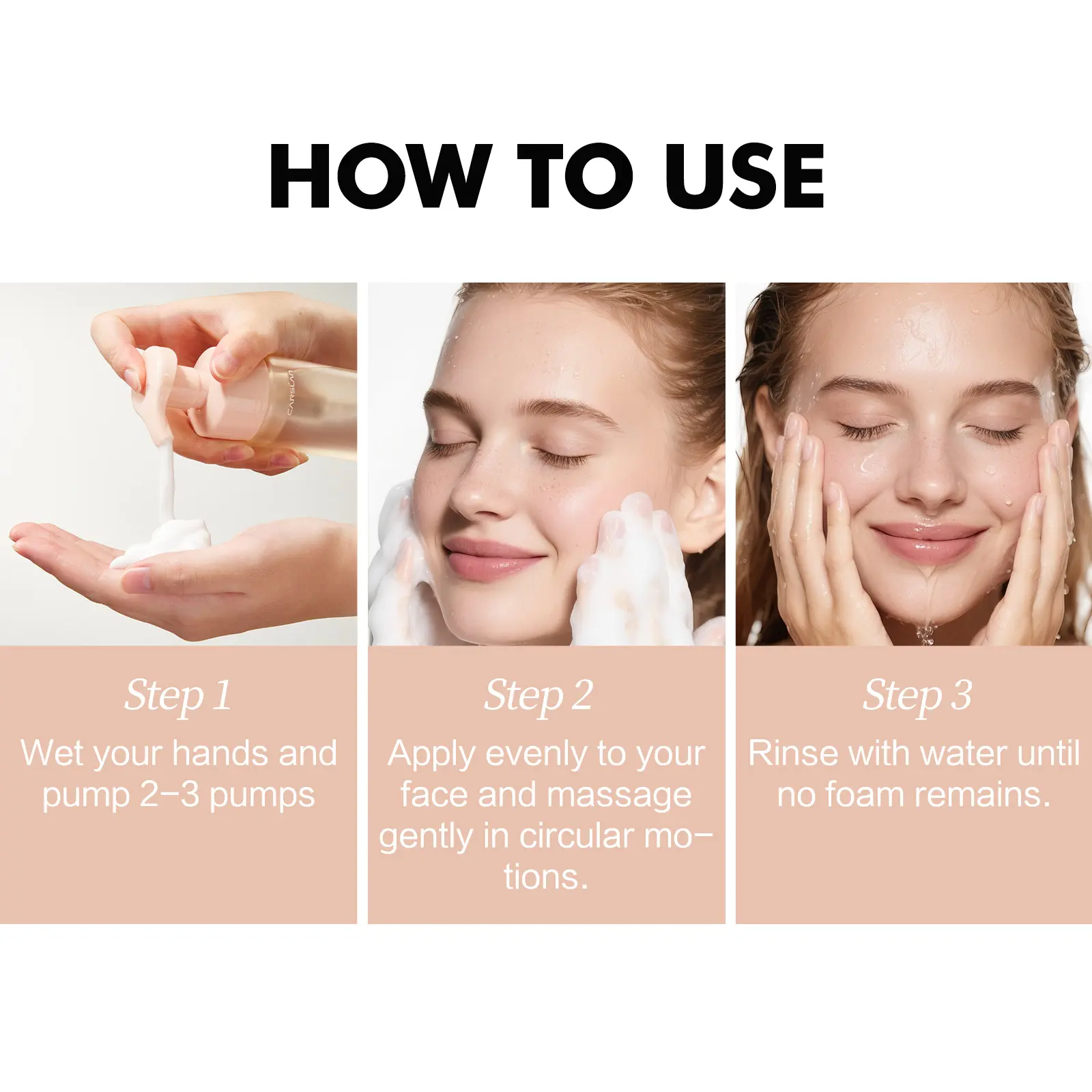 HOW TO USE

CARSLAN

Step 1
Wet your hands and pump 2–3 pumps

Step 2
Apply evenly to your face and massage gently in circular motions.

Step 3
Rinse with water until no foam remains.