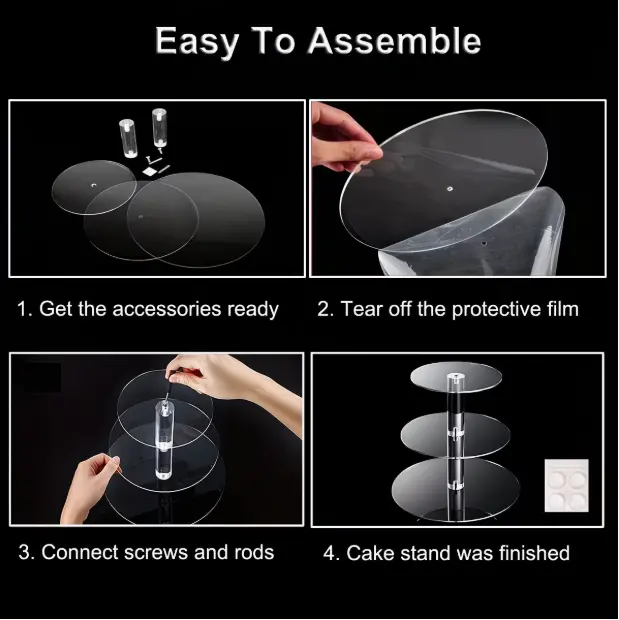 Easy To Assemble

1. Get the accessories ready

2. Tear off the protective film

3. Connect screws and rods

4. Cake stand was finished