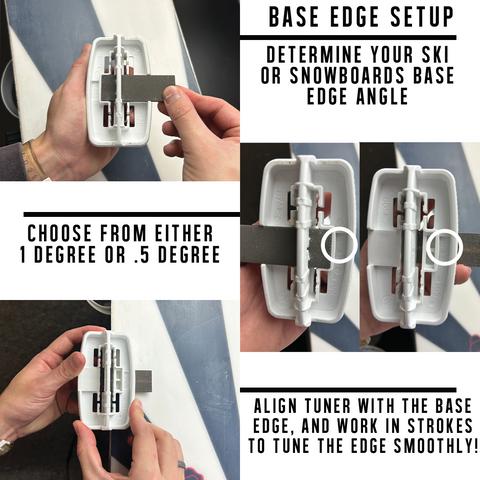 BASE EDGE SETUP

DETERMINE YOUR SKI OR SNOWBOARDS BASE EDGE ANGLE

CHOOSE FROM EITHER 1 DEGREE OR .5 DEGREE

ALIGN TUNER WITH THE BASE EDGE, AND WORK IN STROKES TO TUNE THE EDGE SMOOTHLY!