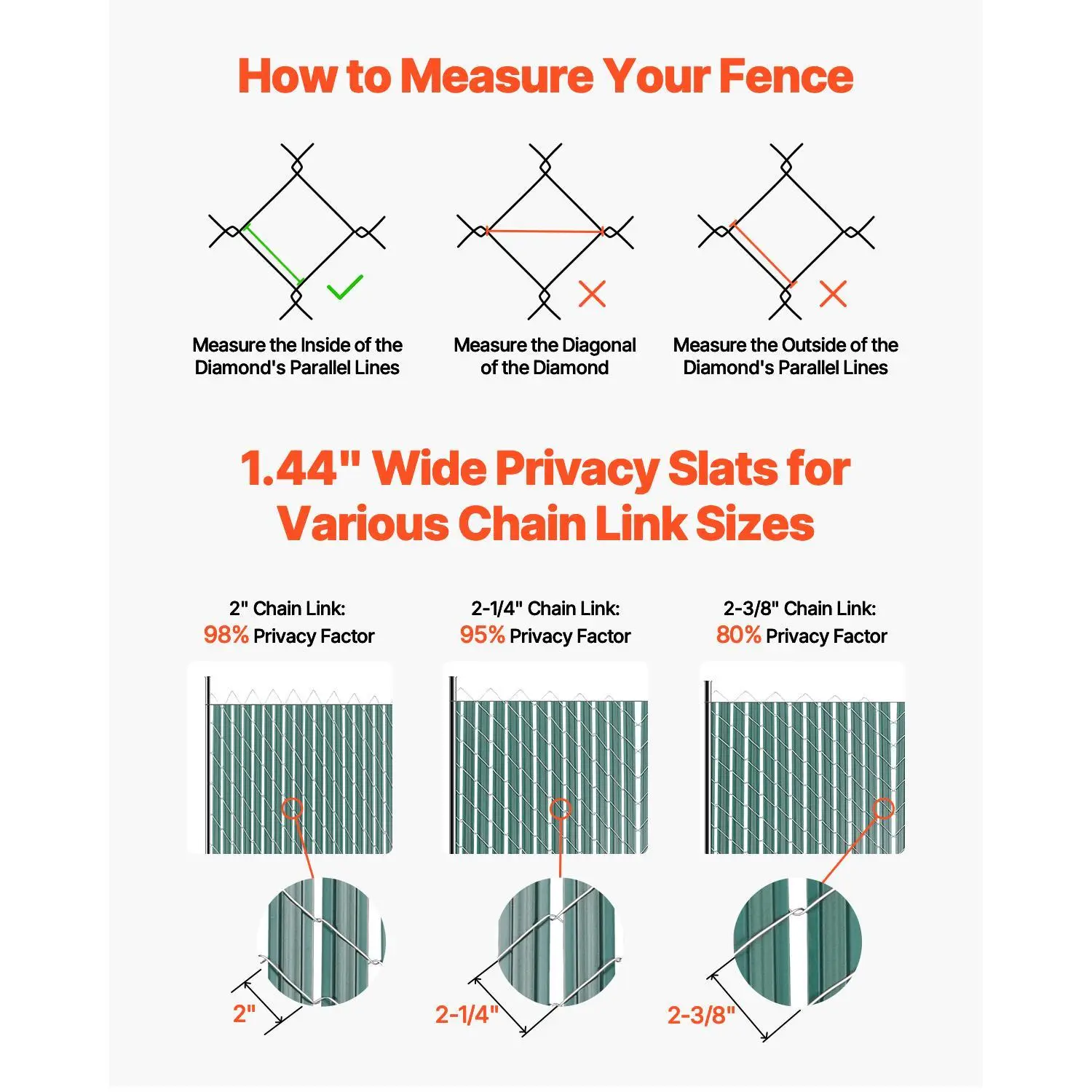 How to Measure Your Fence

Measure the Inside of the Diamond's Parallel Lines

Measure the Diagonal of the Diamond

Measure the Outside of the Diamond's Parallel Lines

1.44" Wide Privacy Slats for Various Chain Link Sizes

2" Chain Link:
98% Privacy Factor

2-1/4" Chain Link:
95% Privacy Factor

2-3/8" Chain Link:
80% Privacy Factor

2"

2-1/4"

2-3/8"