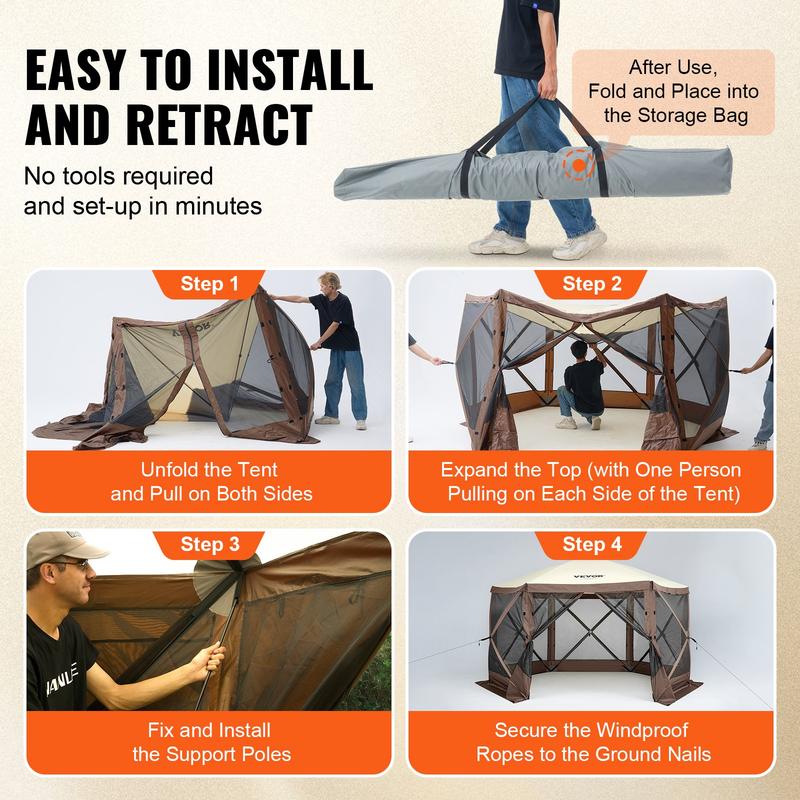 EASY TO INSTALL AND RETRACT

No tools required and set-up in minutes

After Use, Fold and Place into the Storage Bag

Step 1

Unfold the Tent and Pull on Both Sides

Step 2

Expand the Top (with One Person Pulling on Each Side of the Tent)

Step 3

Fix and Install the Support Poles

Step 4

VEVOR

Secure the Windproof Ropes to the Ground Nails