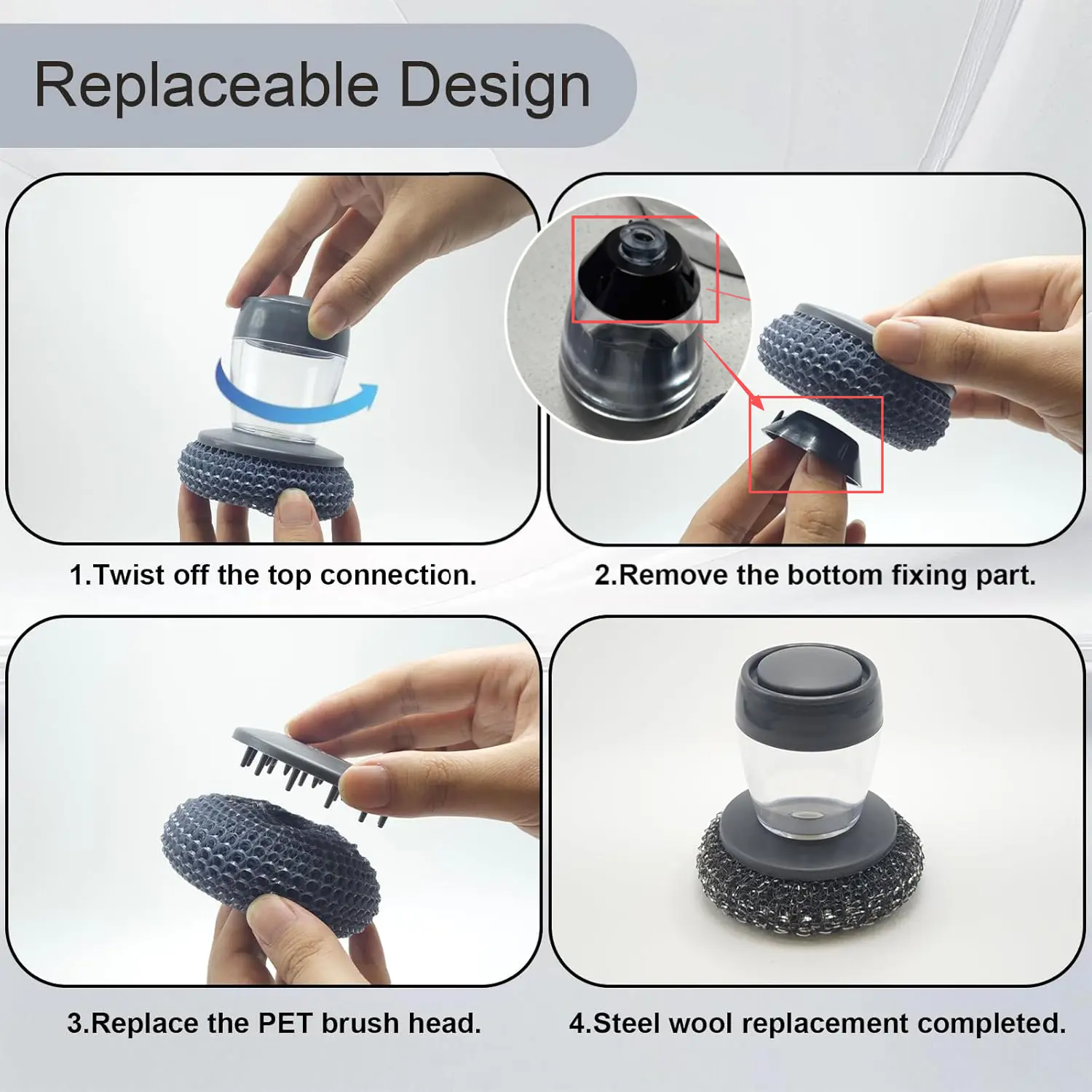 Replaceable Design

1.Twist off the top connection.

2.Remove the bottom fixing part.

3.Replace the PET brush head.

4.Steel wool replacement completed.