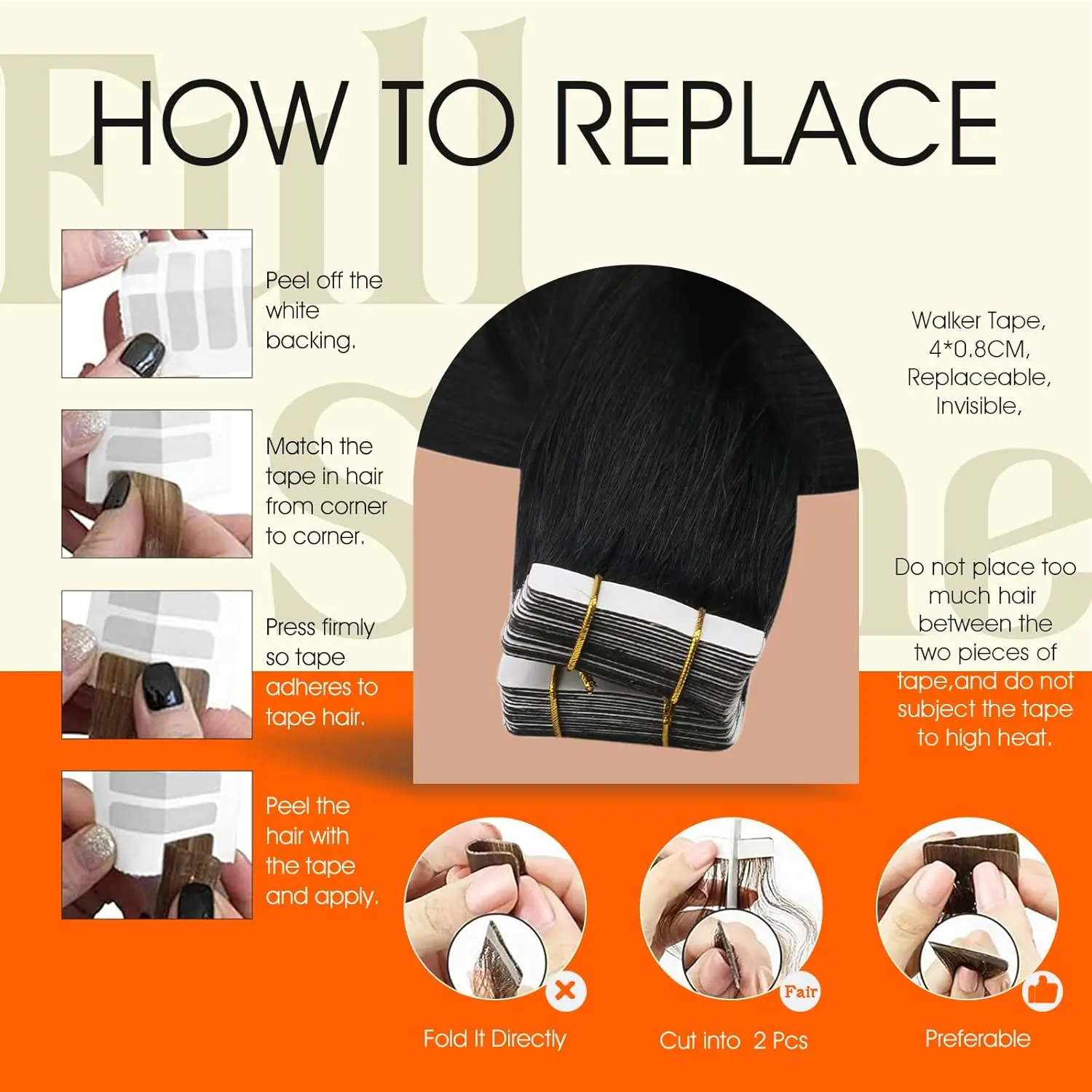 Full Shine

HOW TO REPLACE

Peel off the white backing.

Match the tape in hair from corner to corner.

Press firmly so tape adheres to tape hair.

Peel the hair with the tape and apply.

Walker Tape, 4*0.8CM, Replaceable, Invisible,

Do not place too much hair between the two pieces of tape,and do not subject the tape to high heat.

Fold It Directly

Fair

Cut into 2 Pcs

Preferable