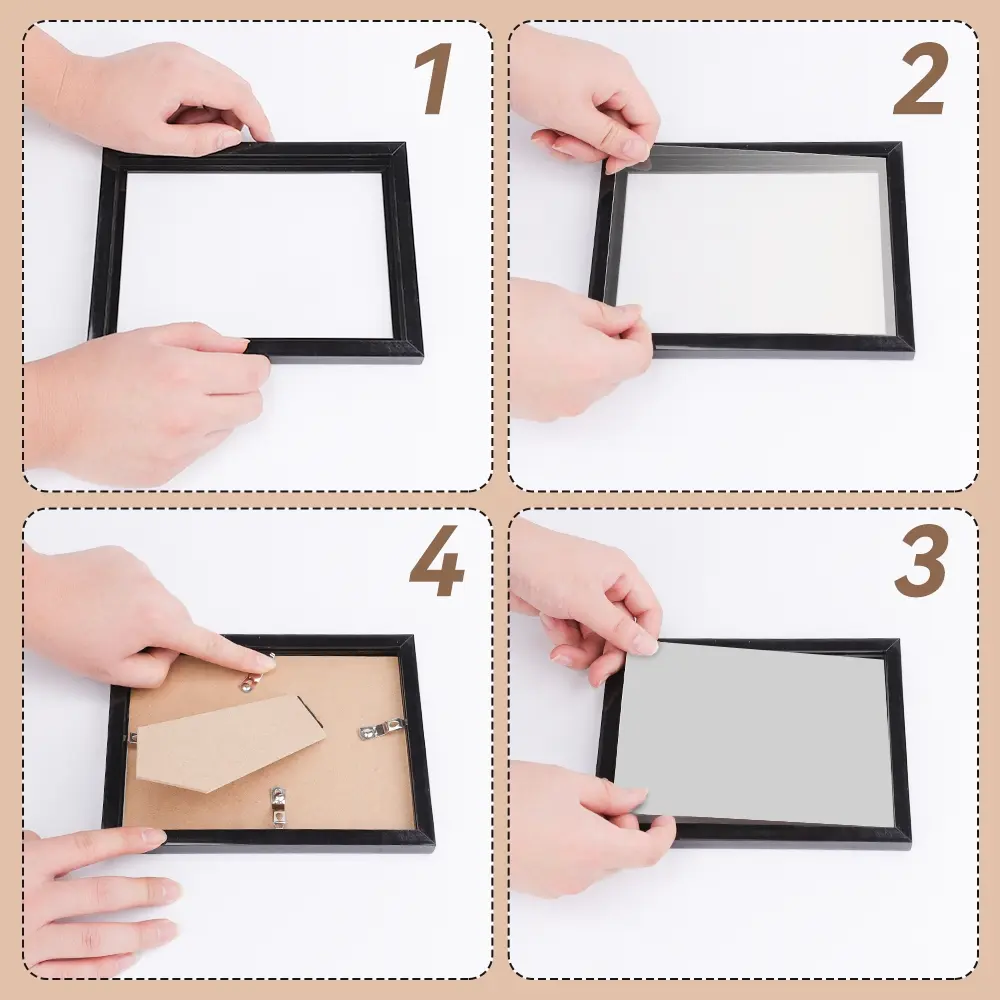 1

2

4

3