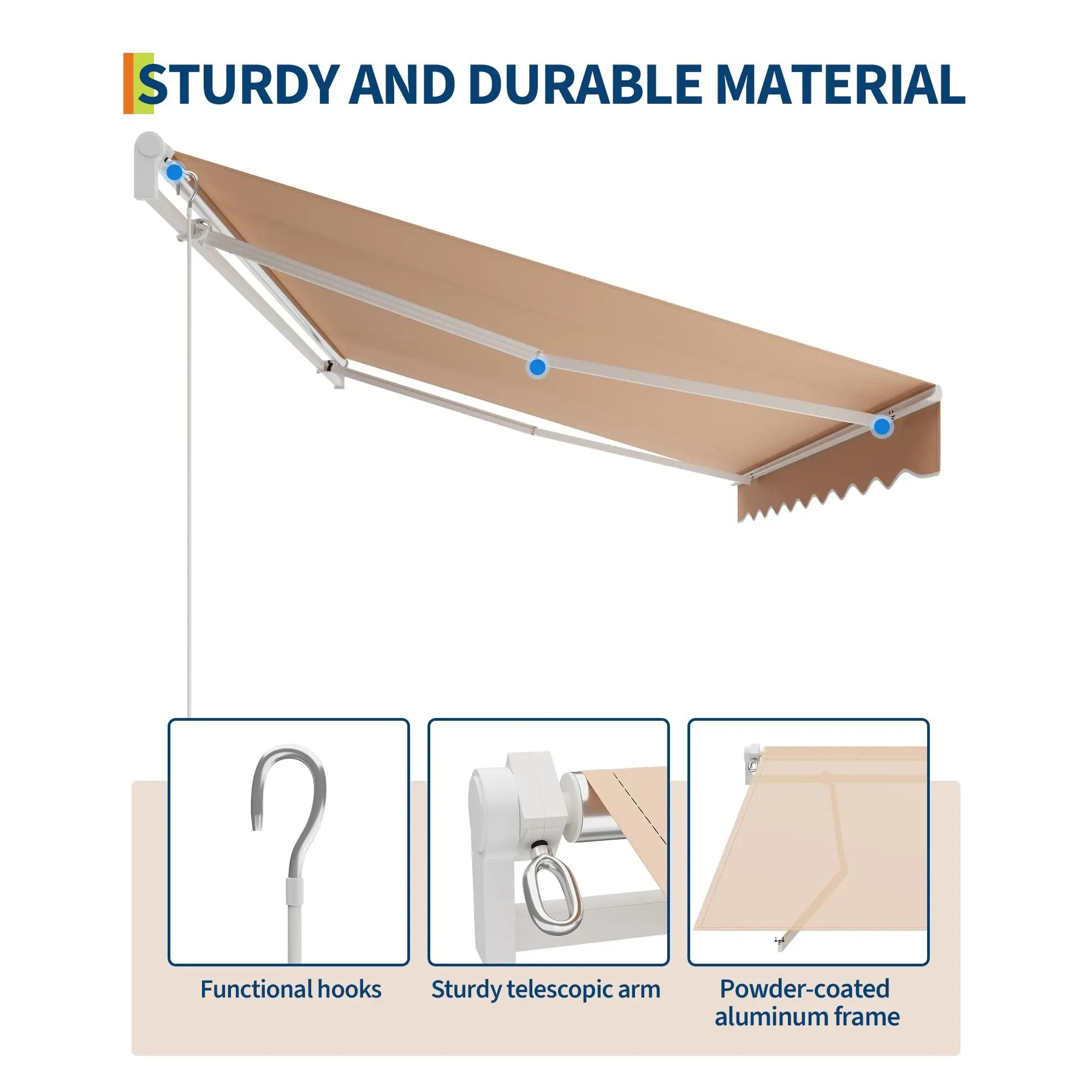 STURDY AND DURABLE MATERIAL

Functional hooks

Sturdy telescopic arm

Powder-coated aluminum frame