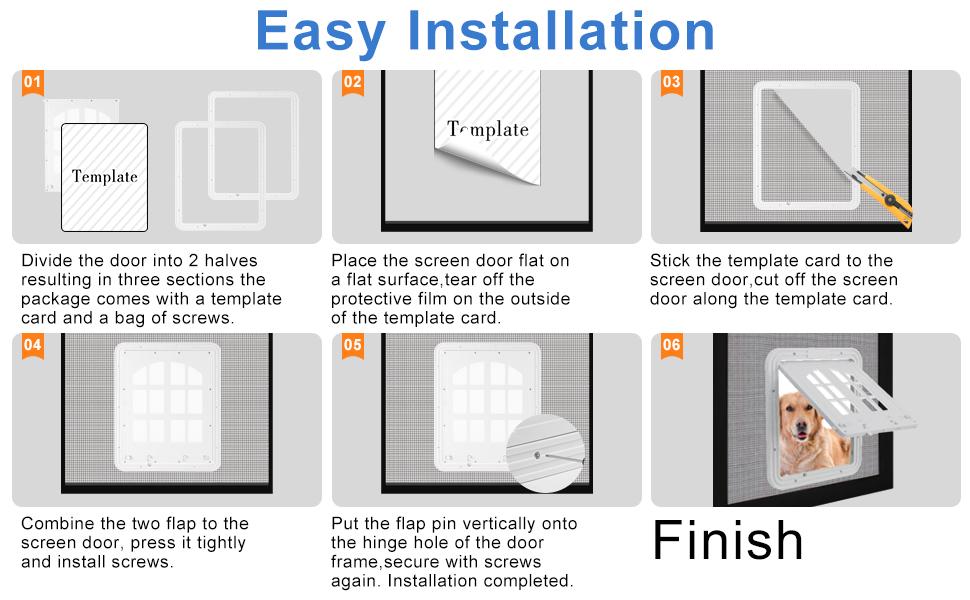 Easy Installation

01

Template

Divide the door into 2 halves resulting in three sections the package comes with a template card and a bag of screws.

02

Template

Place the screen door flat on a flat surface,tear off the protective film on the outside of the template card.

03

Stick the template card to the screen door,cut off the screen door along the template card.

04

Combine the two flap to the screen door, press it tightly and install screws.

05

Put the flap pin vertically onto the hinge hole of the door frame,secure with screws again. Installation completed.

06

Finish