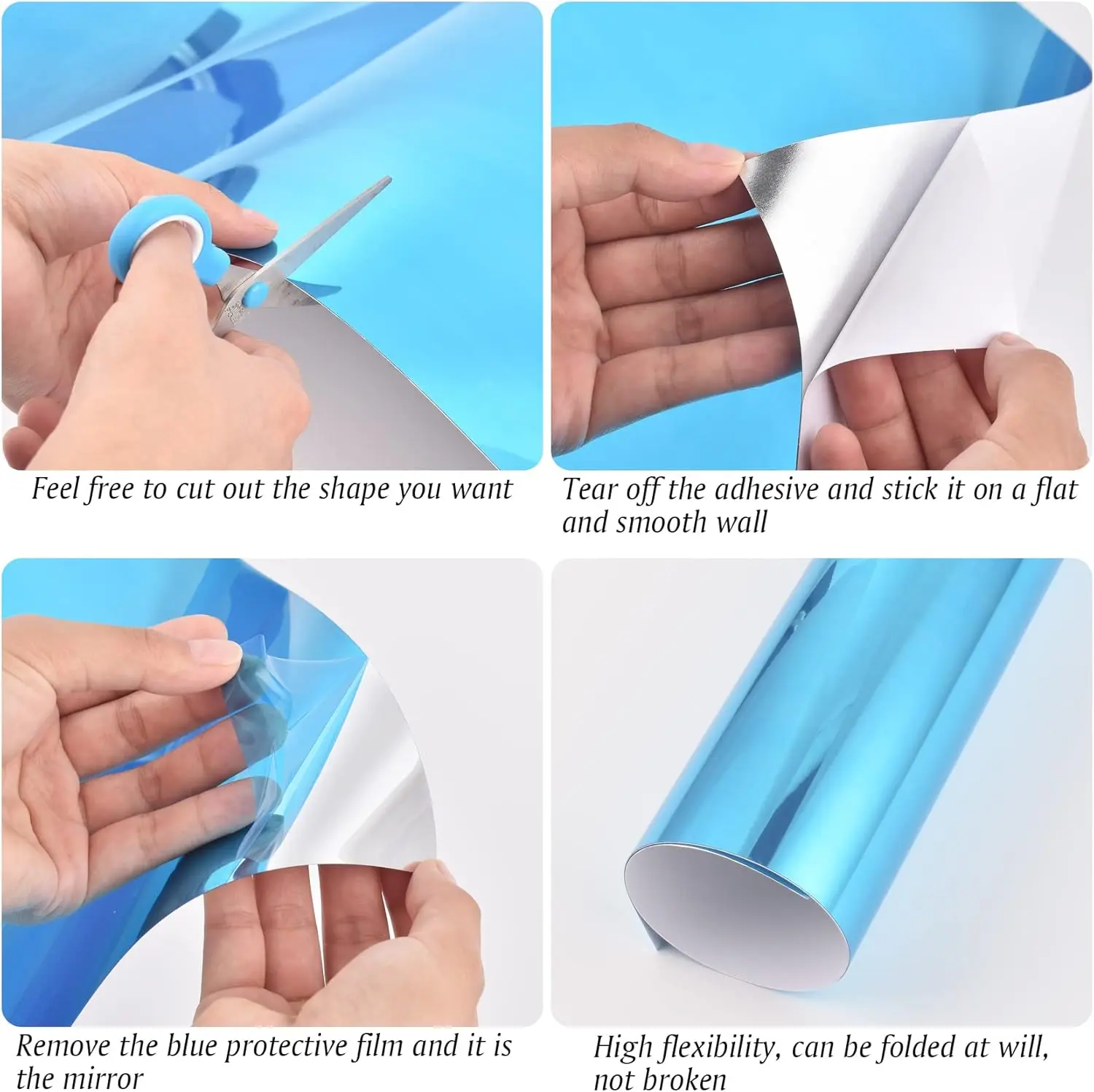 Feel free to cut out the shape you want

Tear off the adhesive and stick it on a flat and smooth wall

Remove the blue protective film and it is the mirror

High flexibility, can be folded at will, not broken