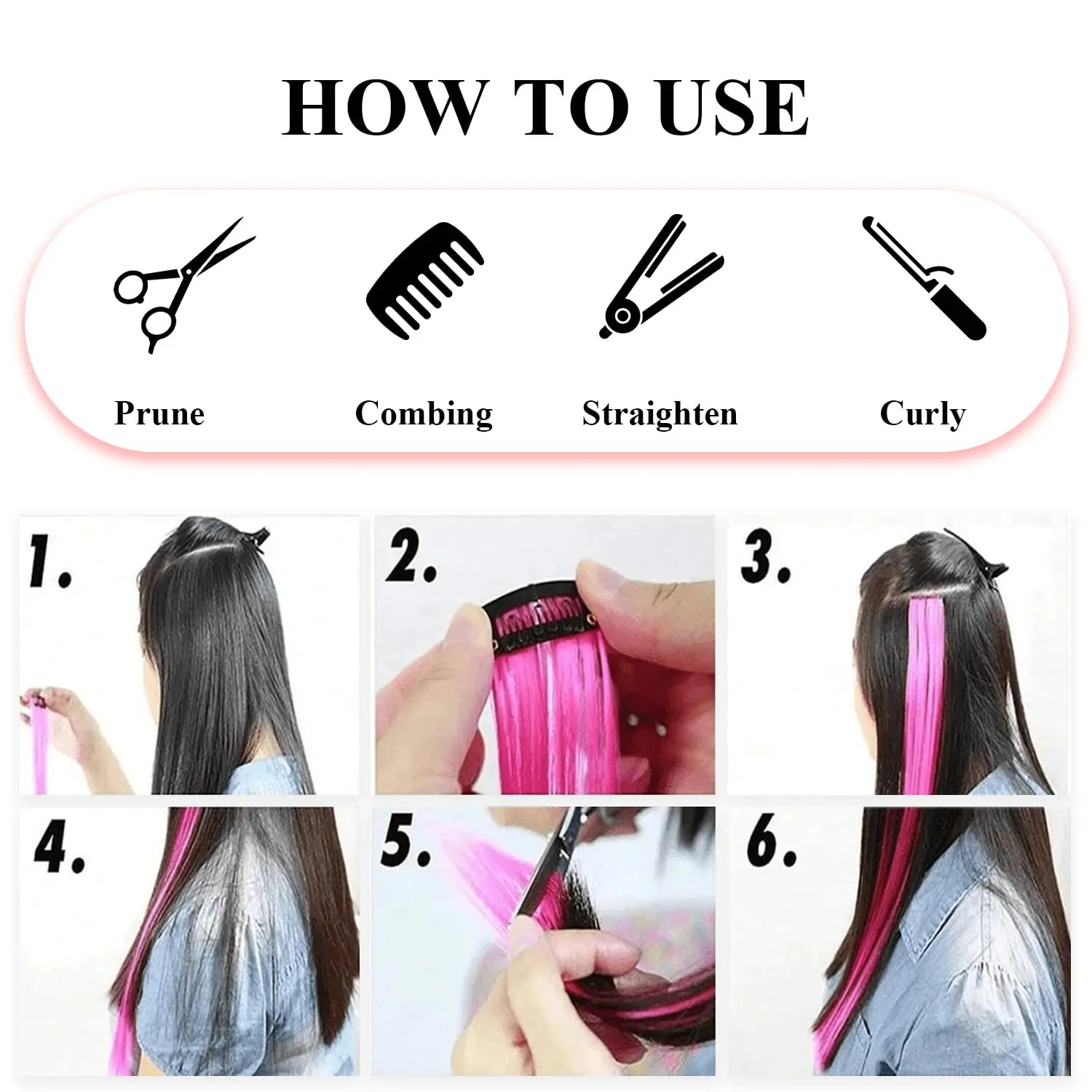 HOW TO USE

Prune

Combing

Straighten

Curly

1.

2.

3.

4.

5.

6.