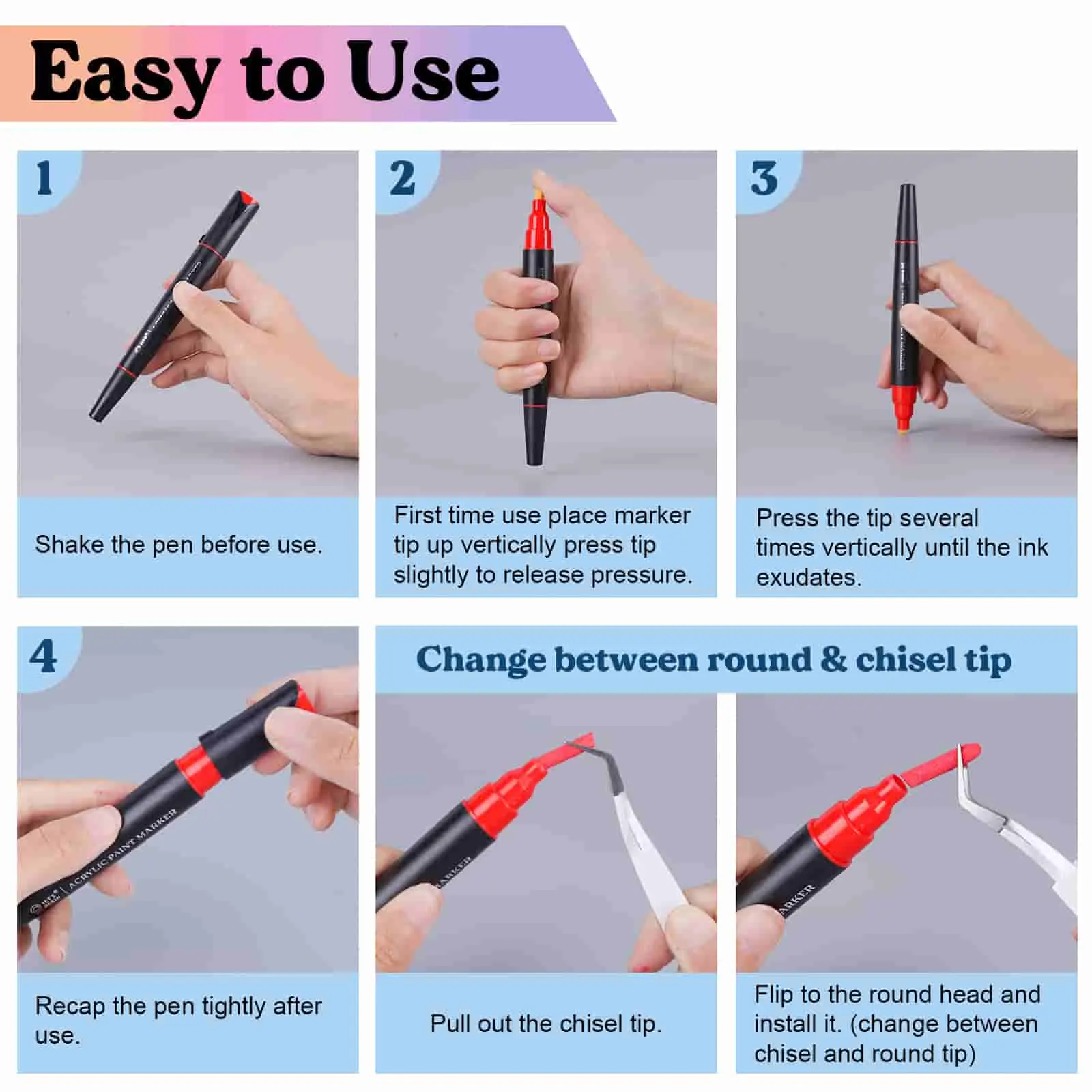 Easy to Use

1

Shake the pen before use.

2

First time use place marker tip up vertically press tip slightly to release pressure.

3

Press the tip several times vertically until the ink exudates.

4

ACRYLIC PAINT MARKER

Recap the pen tightly after use.

Change between round & chisel tip

MARKER

Pull out the chisel tip.

MARKER

Flip to the round head and install it. (change between chisel and round tip)