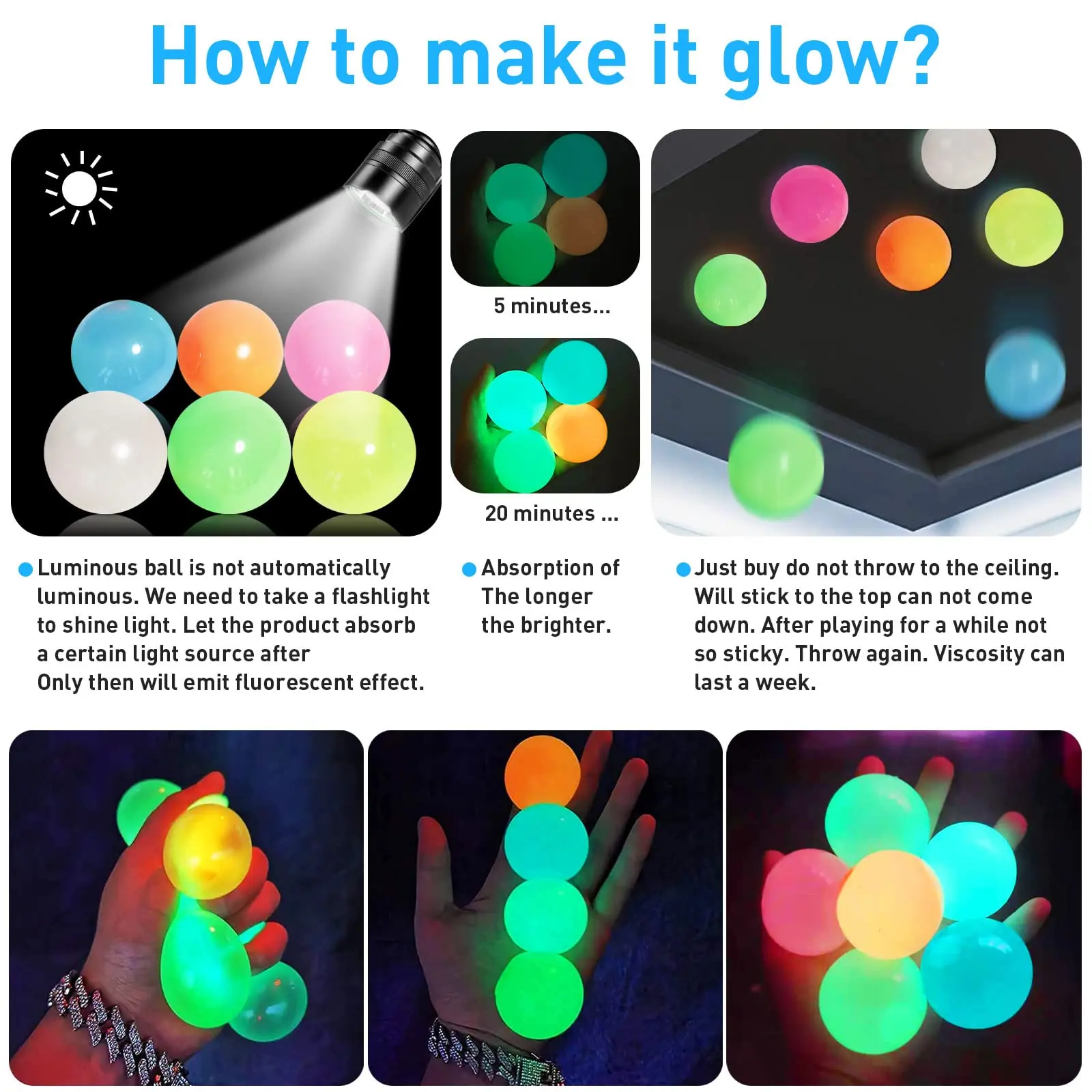 How to make it glow?

5 minutes...

20 minutes ...

Luminous ball is not automatically luminous. We need to take a flashlight to shine light. Let the product absorb a certain light source after
Only then will emit fluorescent effect.

Absorption of The longer the brighter.

Just buy do not throw to the ceiling. Will stick to the top can not come down. After playing for a while not so sticky. Throw again. Viscosity can last a week.