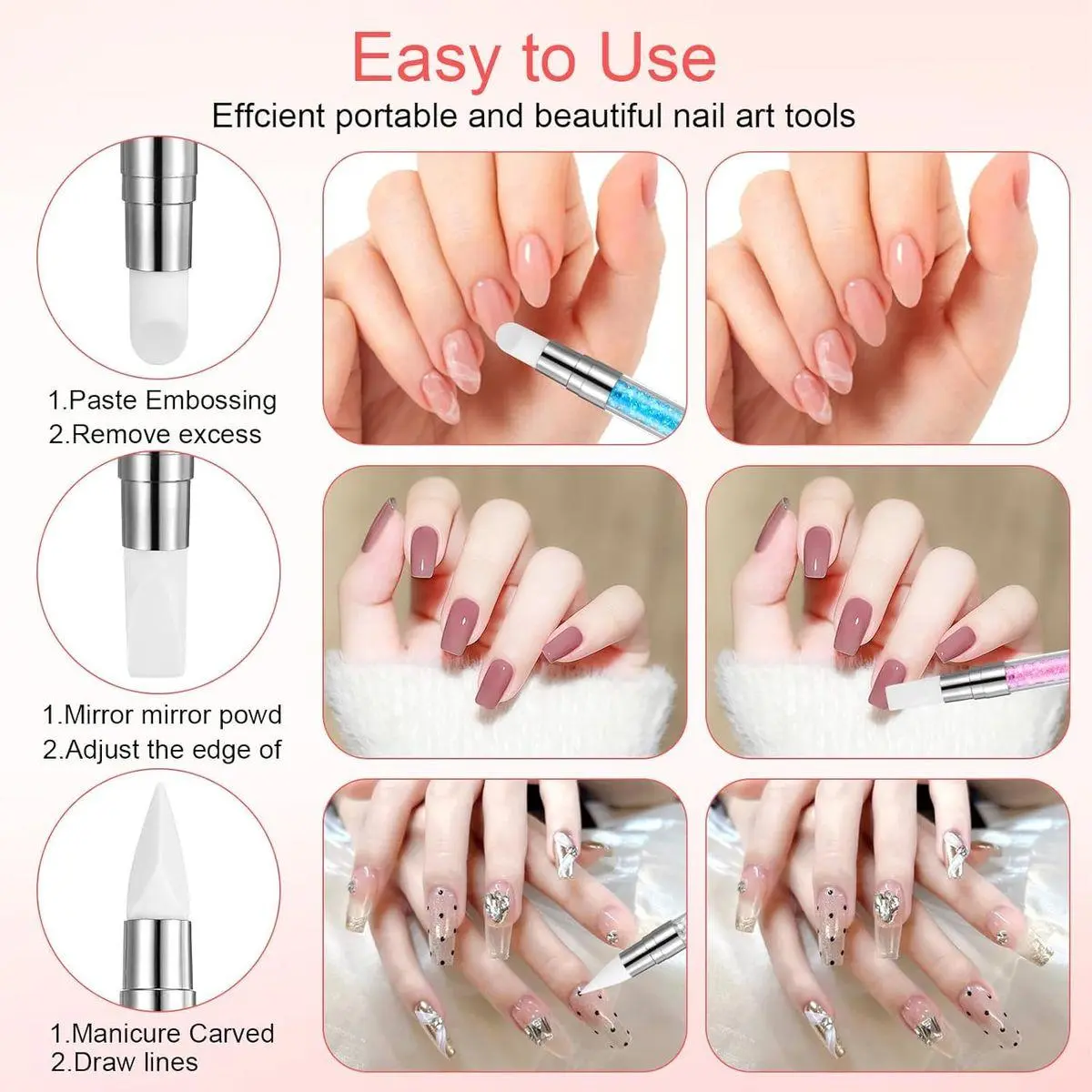 Easy to Use
Effcient portable and beautiful nail art tools

1.Paste Embossing
2.Remove excess

1.Mirror mirror powd
2.Adjust the edge of

1.Manicure Carved
2.Draw lines