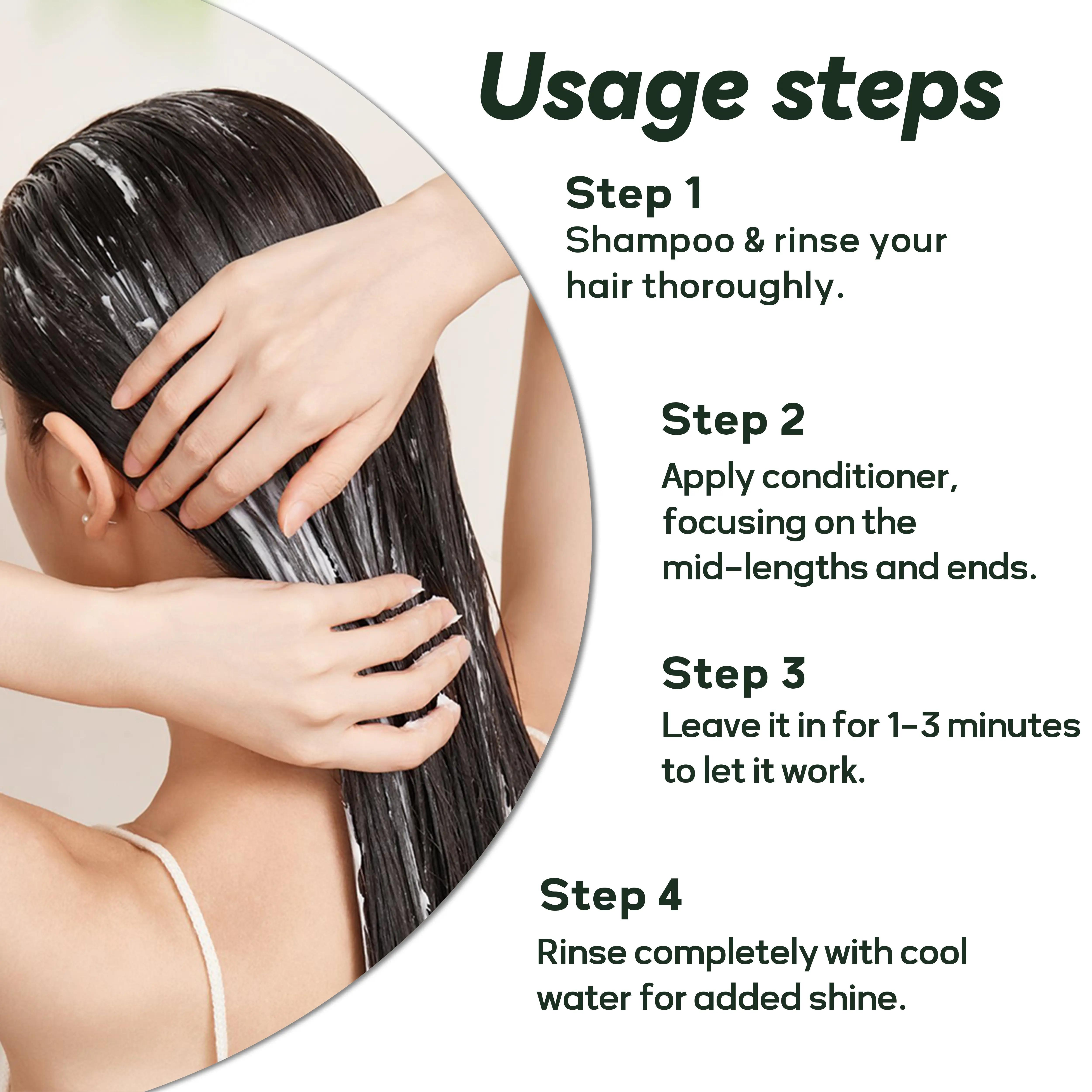 Usage steps

Step 1
Shampoo & rinse your hair thoroughly.

Step 2
Apply conditioner, focusing on the mid-lengths and ends.

Step 3
Leave it in for 1-3 minutes to let it work.

Step 4
Rinse completely with cool water for added shine.