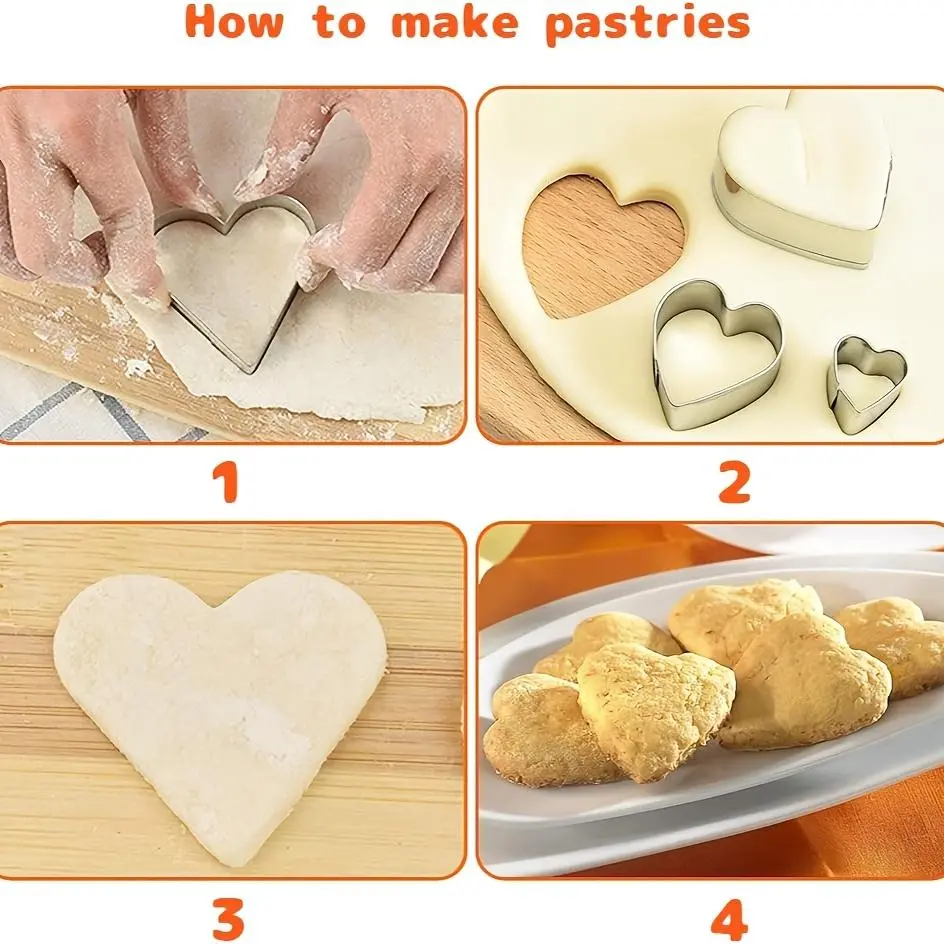 How to make pastries

1

2

3

4