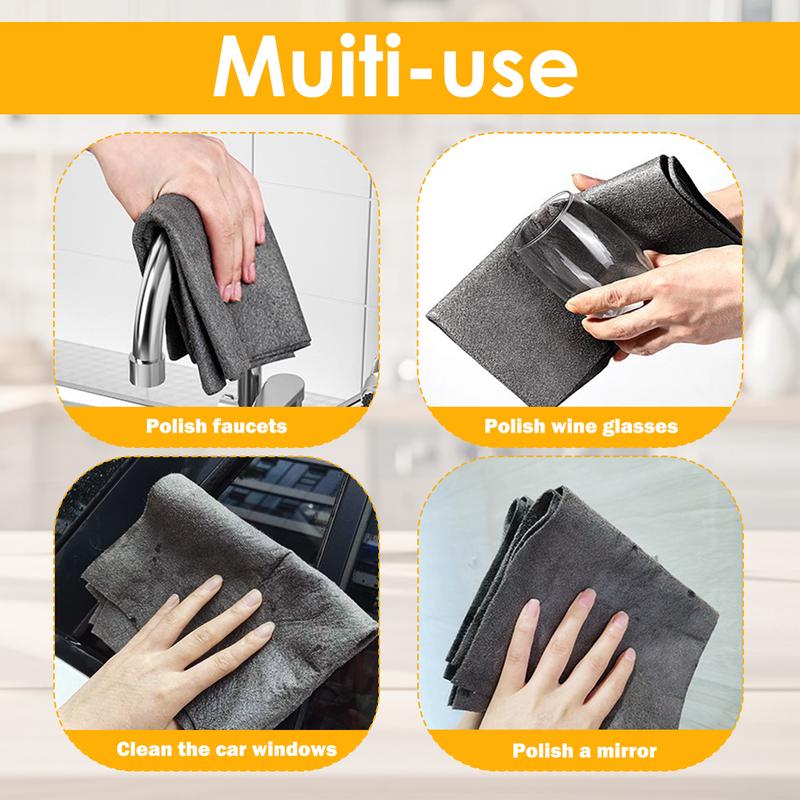 Muiti-use

Polish faucets

Polish wine glasses

Clean the car windows

Polish a mirror