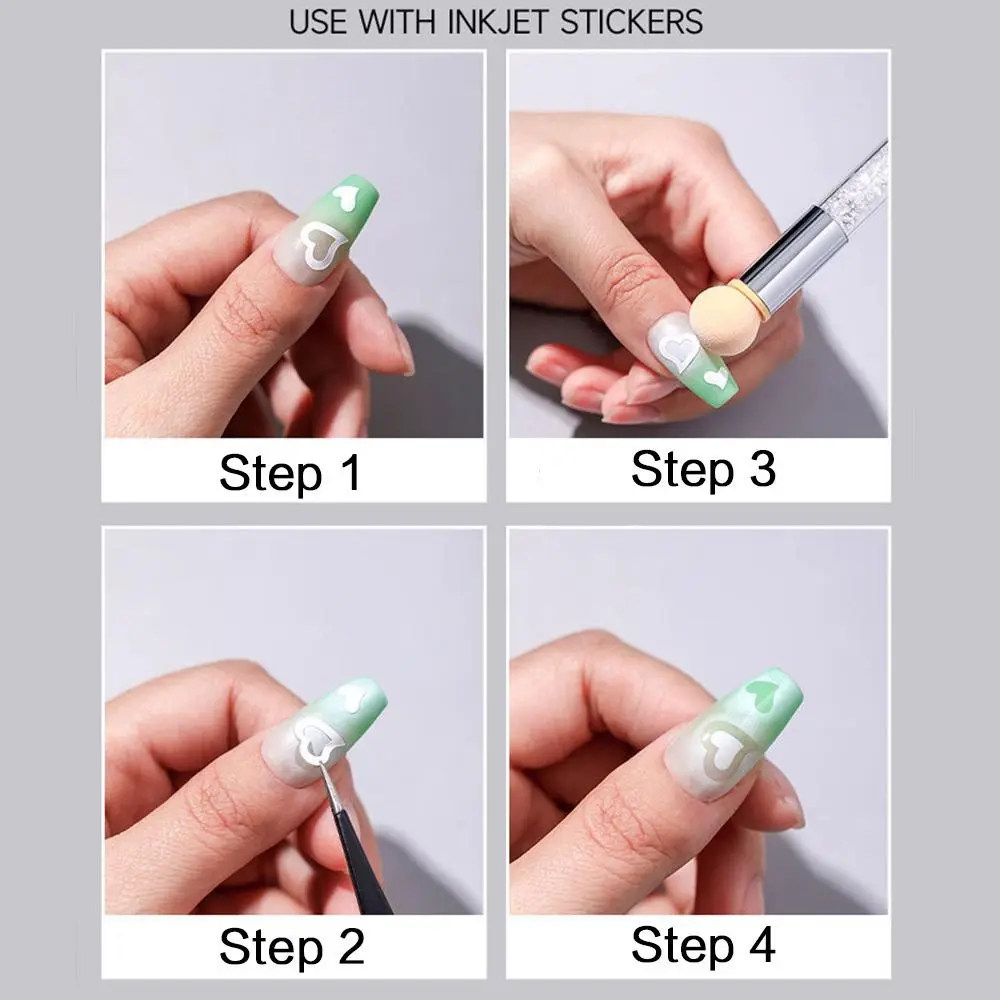 USE WITH INKJET STICKERS

Step 1

Step 3

Step 2

Step 4