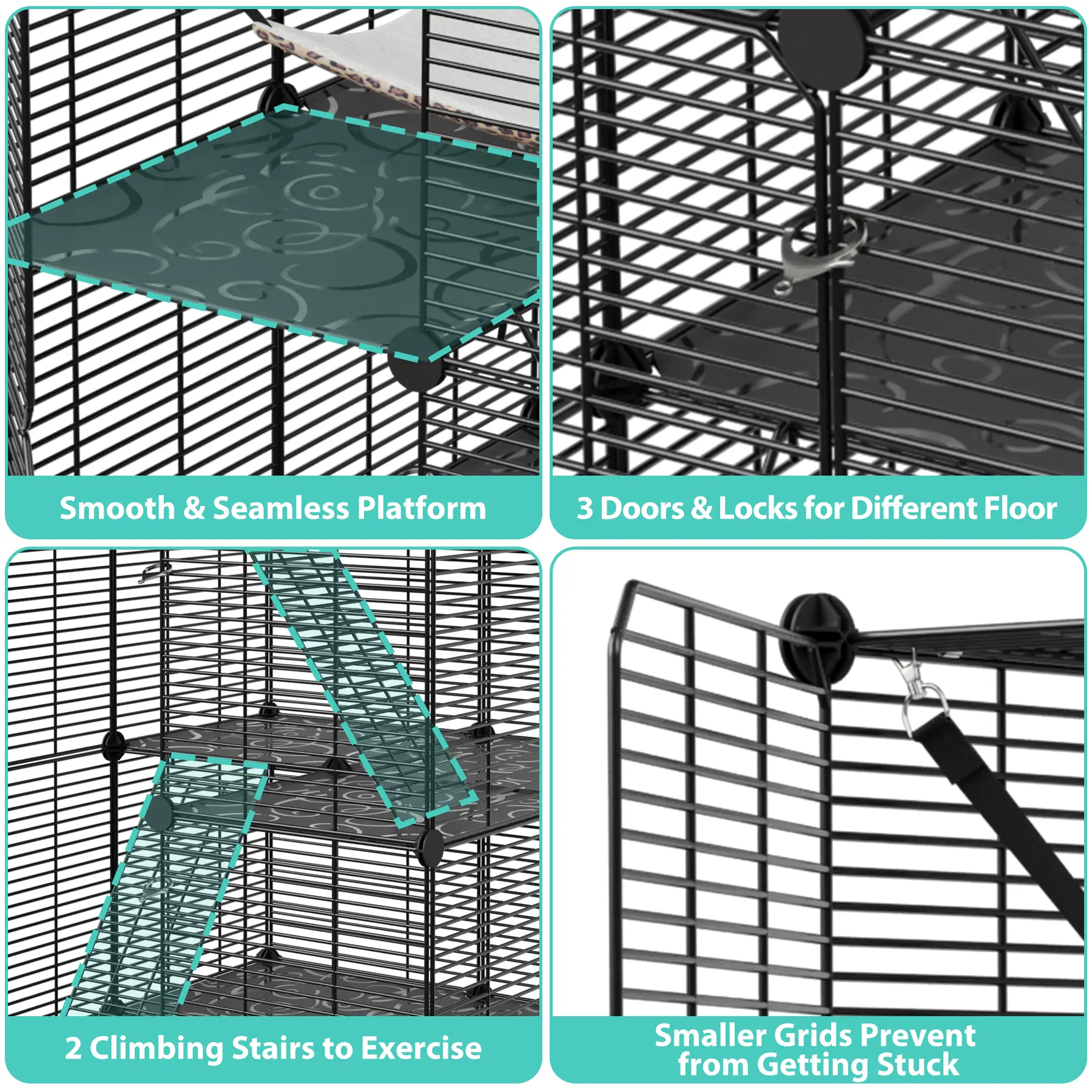 Smooth & Seamless Platform

3 Doors & Locks for Different Floor

2 Climbing Stairs to Exercise

Smaller Grids Prevent from Getting Stuck