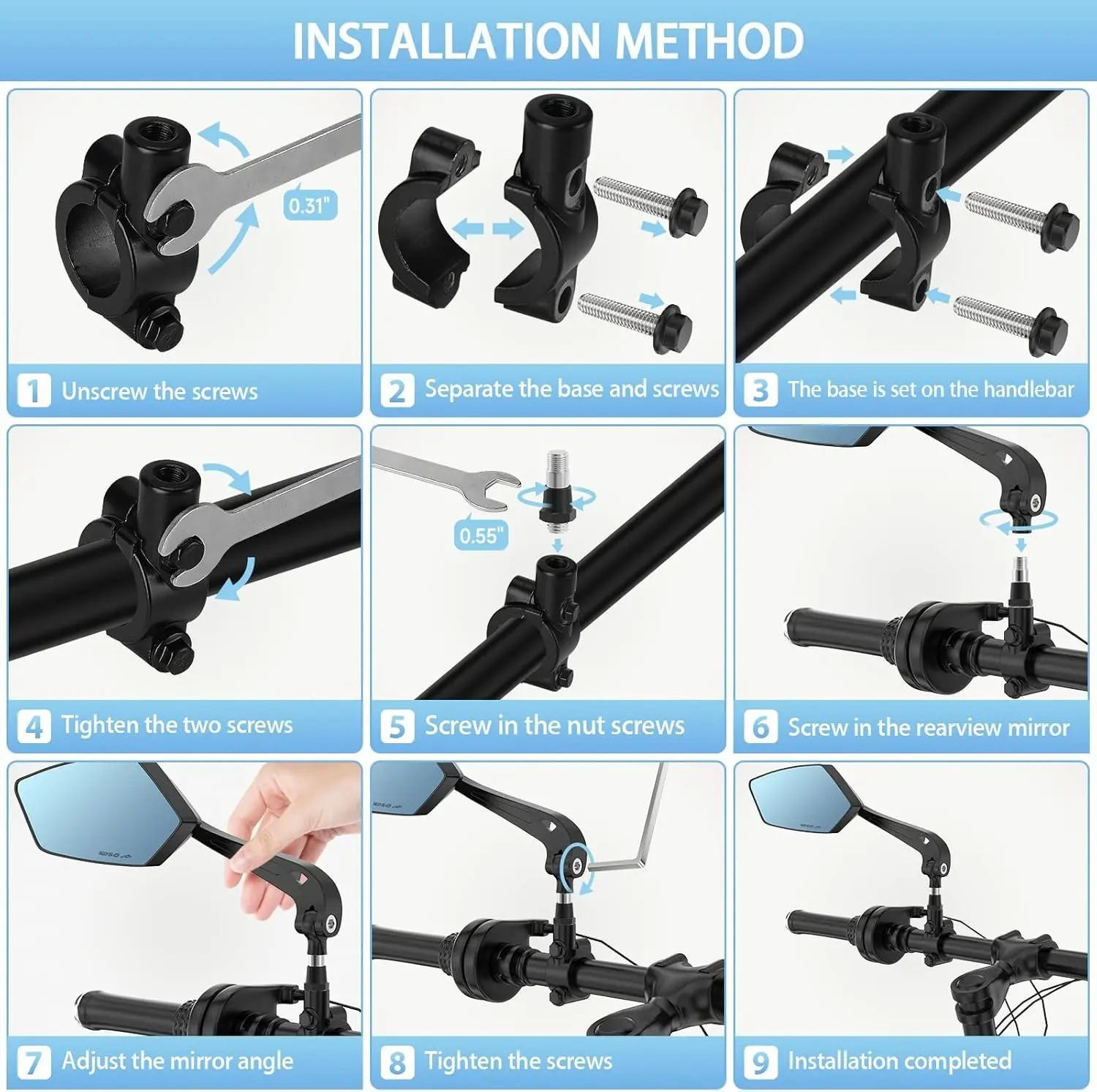 INSTALLATION METHOD

0.31"

1 Unscrew the screws

2 Separate the base and screws

3 The base is set on the handlebar

4 Tighten the two screws

0.55"

5 Screw in the nut screws

6 Screw in the rearview mirror

KOSO

7 Adjust the mirror angle

KOSO

8 Tighten the screws

KOSO

9 Installation completed